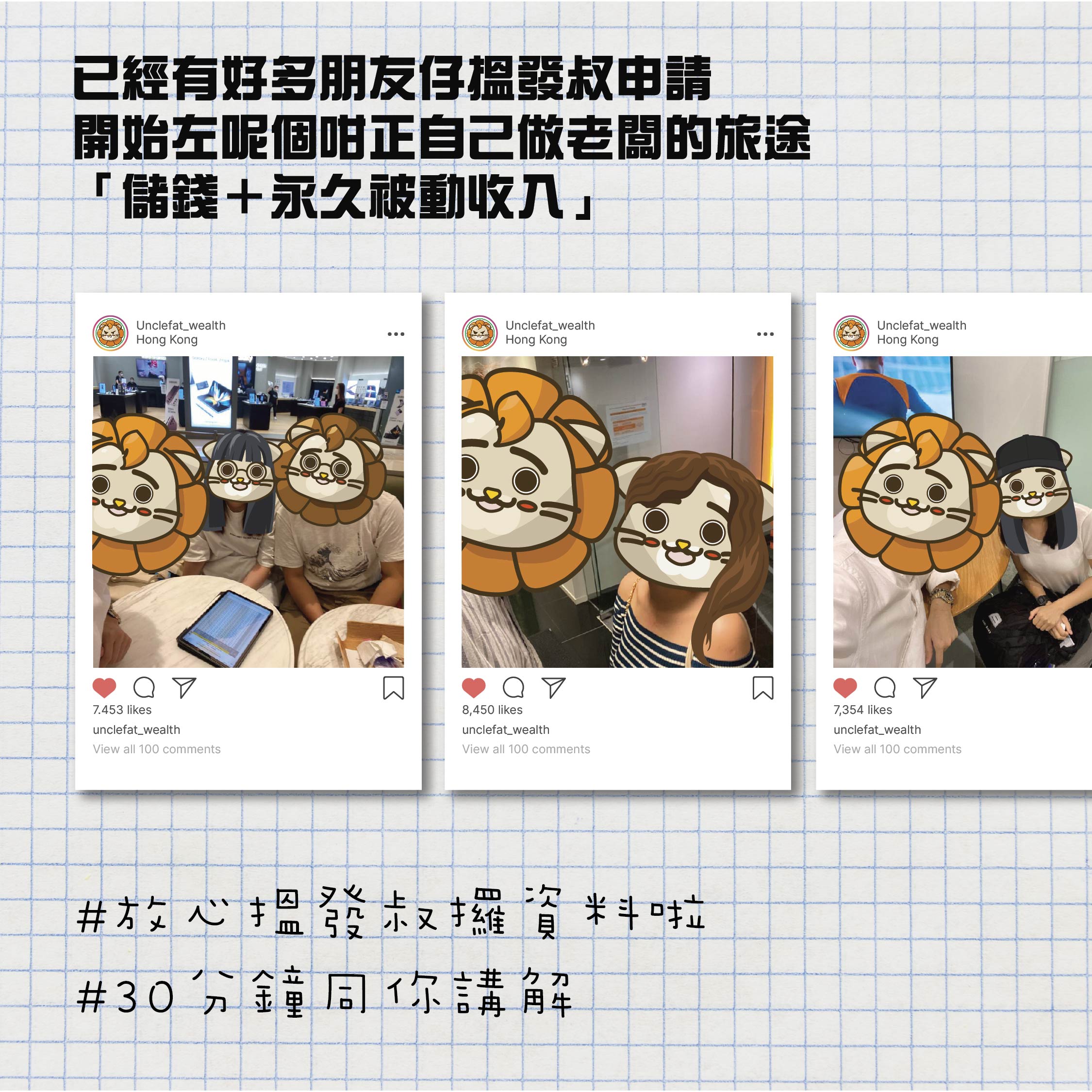 已經有好多朋友仔搵發叔申請
開始左呢個咁正自己做老闆的旅途
「儲錢＋永久被動收入」

Unclefat_wealth
Hong Kong

7.453 likes
unclefat_wealth
View all 100 comments

Unclefat_wealth
Hong Kong

8,450 likes
unclefat_wealth
View all 100 comments

Unclefat_wealth
Hong Kong

7,354 likes
unclefat_wealth
View all 100 comments

#放心搵發叔攞資料啦
#30分鐘同你講解