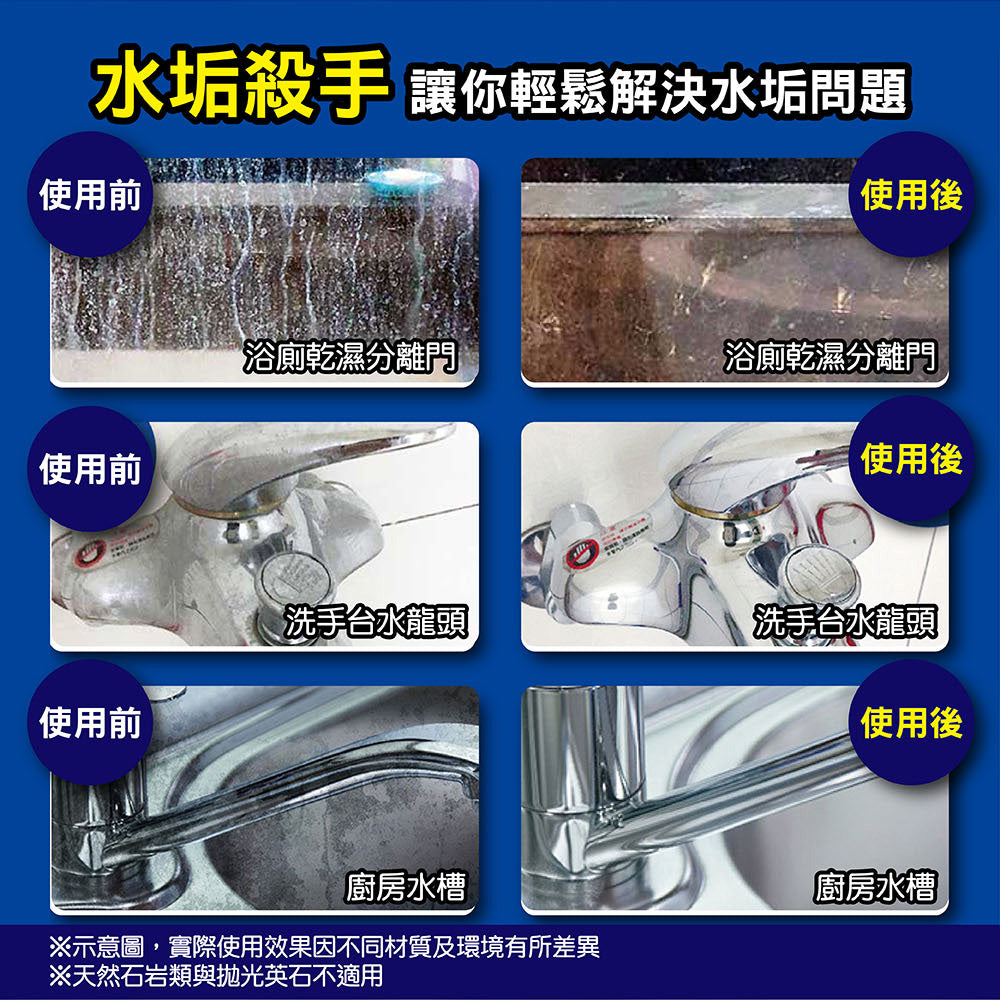 水垢殺手 讓你輕鬆解決水垢問題

使用前
浴廁乾濕分離門

使用後
浴廁乾濕分離門

使用前
洗手台水龍頭

使用後
洗手台水龍頭

使用前
廚房水槽

使用後
廚房水槽

※示意圖，實際使用效果因不同材質及環境有所差異
※天然石岩類與拋光英石不適用