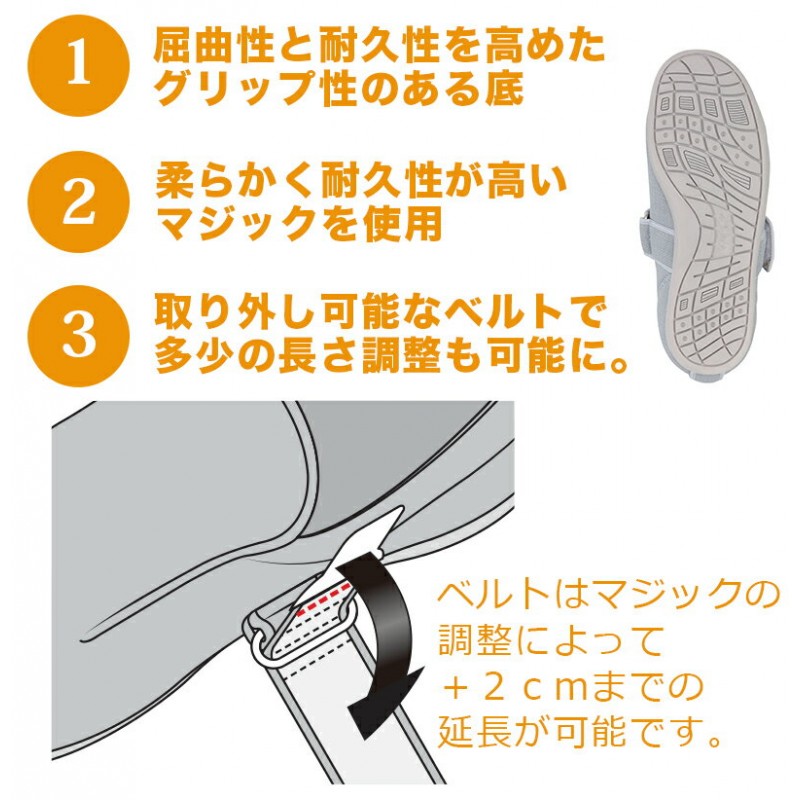 1 屈曲性と耐久性を高めたグリップ性のある底

2 柔らかく耐久性が高いマジックを使用

3 取り外し可能なベルトで多少の長さ調整も可能に。

ベルトはマジックの調整によって＋２ｃｍまでの延長が可能です。