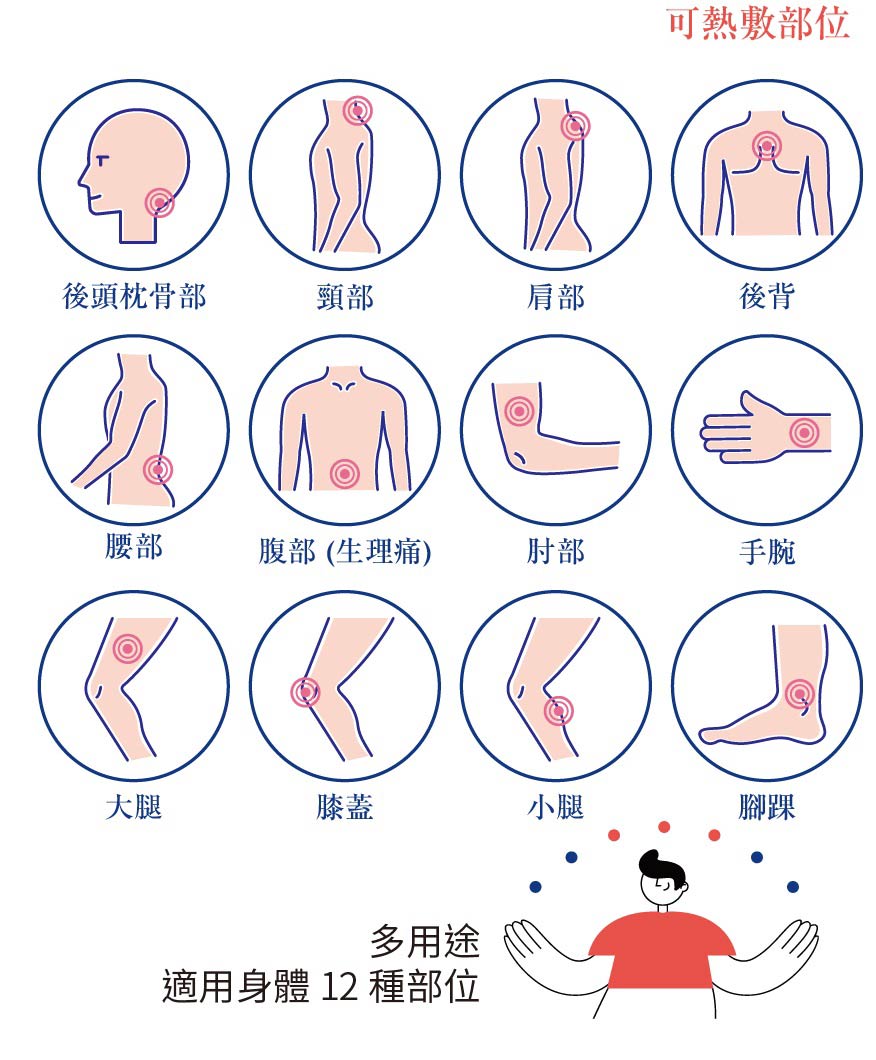 可熱敷部位

後頭枕骨部

頸部

肩部

後背

腰部

腹部 (生理痛)

肘部

手腕

大腿

膝蓋

小腿

腳踝

多用途
適用身體 12 種部位