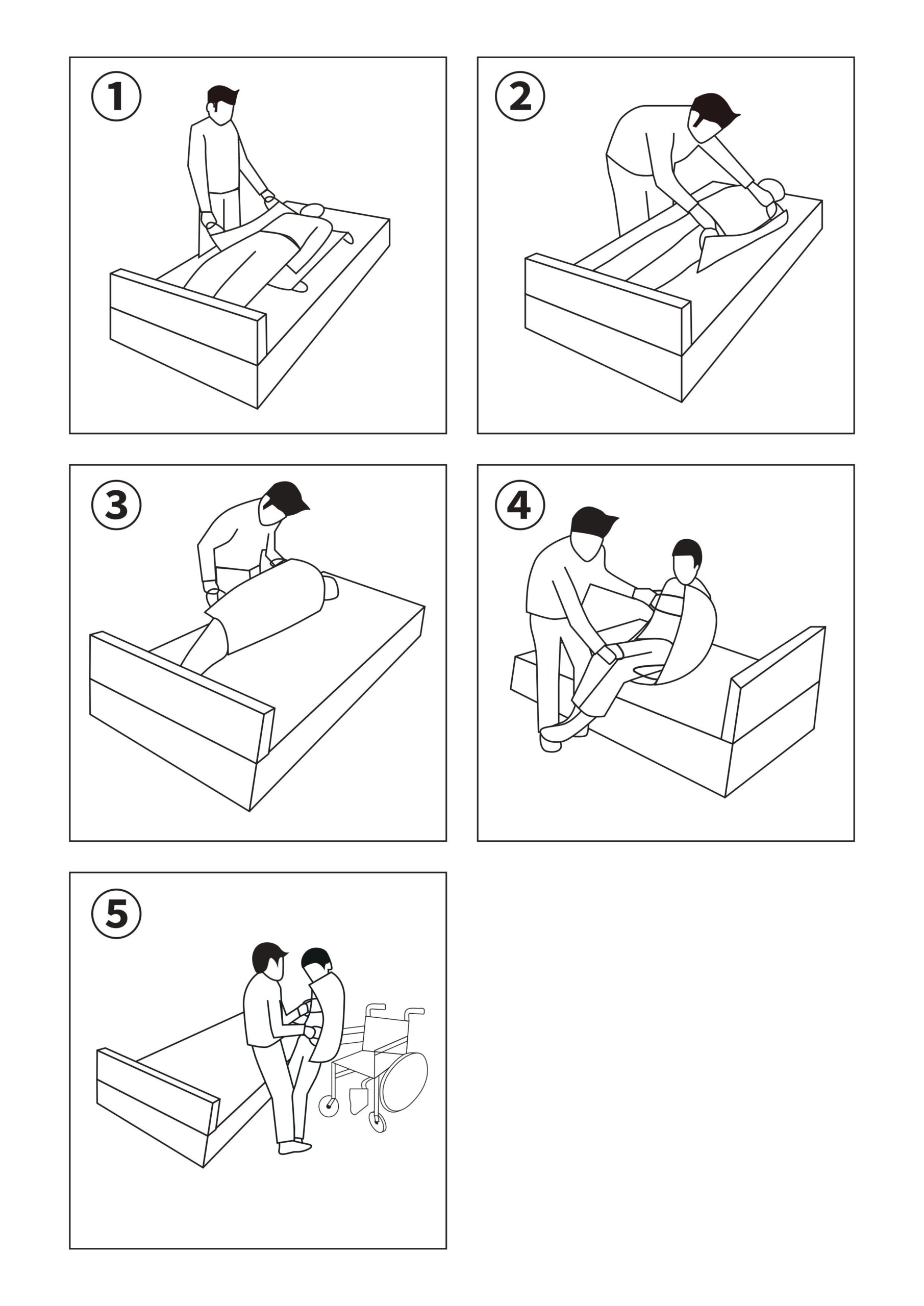 1

2

3

4

5