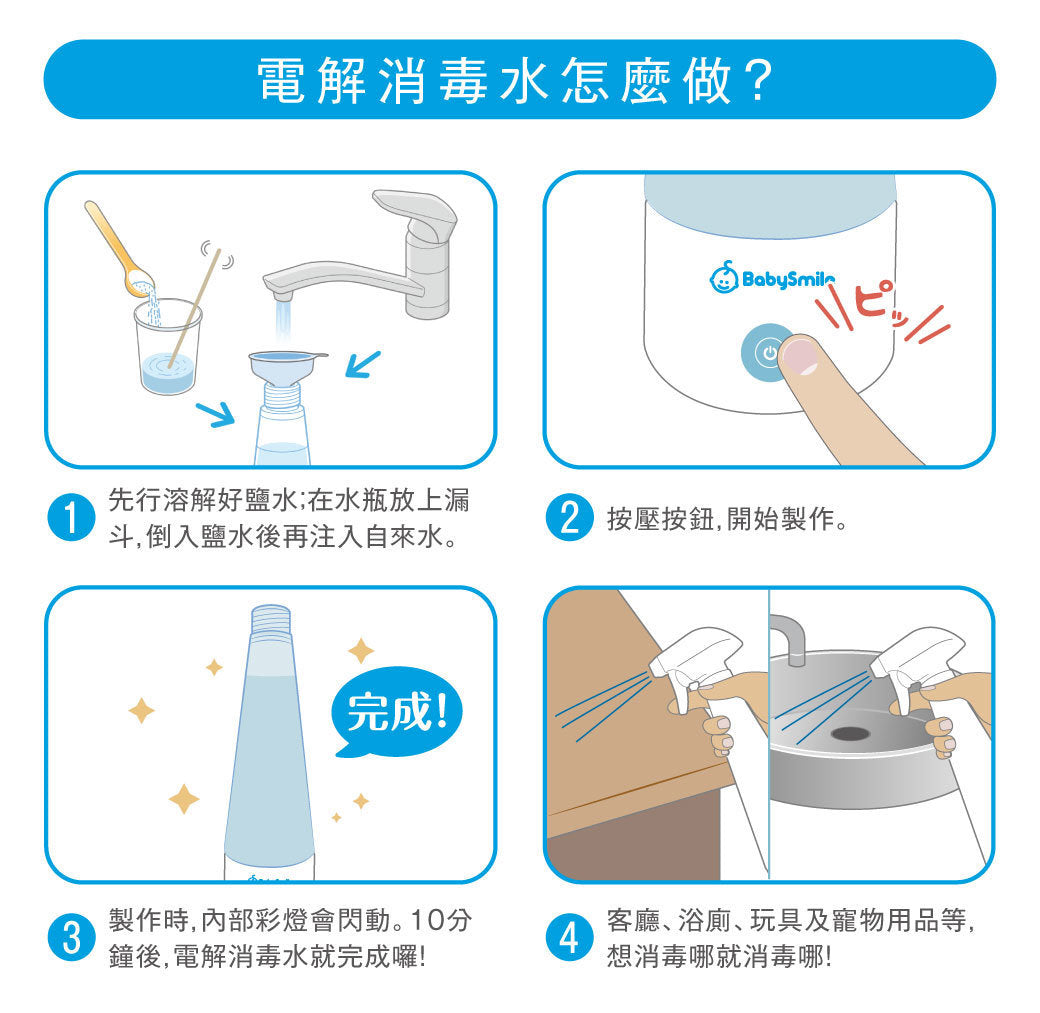 電解消毒水怎麼做?

BabySmile

ピッ

1 先行溶解好鹽水;在水瓶放上漏斗,倒入鹽水後再注入自來水。

2 按壓按鈕,開始製作。

完成!

3 製作時,內部彩燈會閃動。10分鐘後,電解消毒水就完成囉!

4 客廳、浴廁、玩具及寵物用品等,想消毒哪就消毒哪!