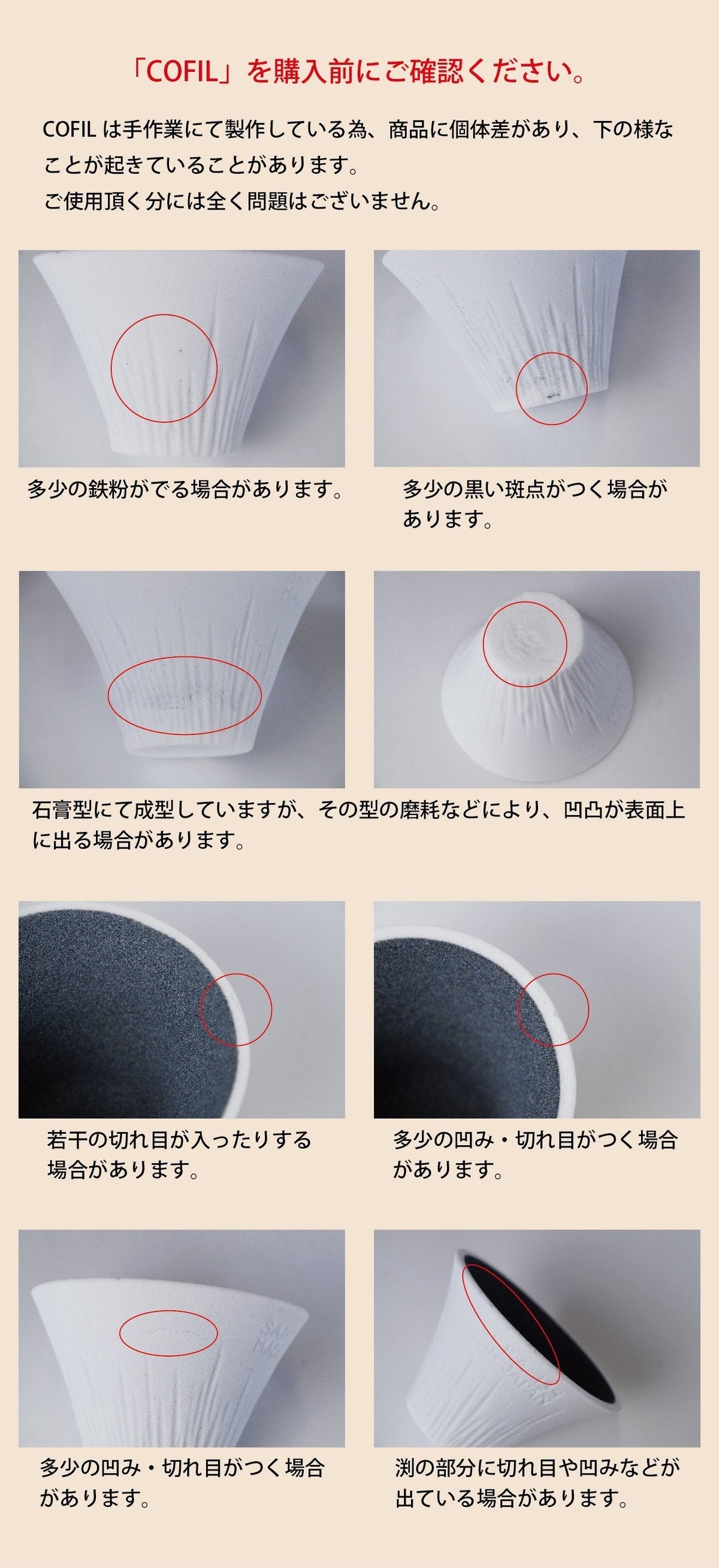 「COFIL」を購入前にご確認ください。

COFIL は手作業にて製作している為、商品に個体差があり、下の様なことが起きていることがあります。
ご使用頂く分には全く問題はございません。

多少の鉄粉がでる場合があります。

多少の黒い斑点がつく場合があります。

石膏型にて成型していますが、その型の磨耗などにより、凹凸が表面上に出る場合があります。

若干の切れ目が入ったりする場合があります。

多少の凹み・切れ目がつく場合があります。

多少の凹み・切れ目がつく場合があります。

渕の部分に切れ目や凹みなどが出ている場合があります。