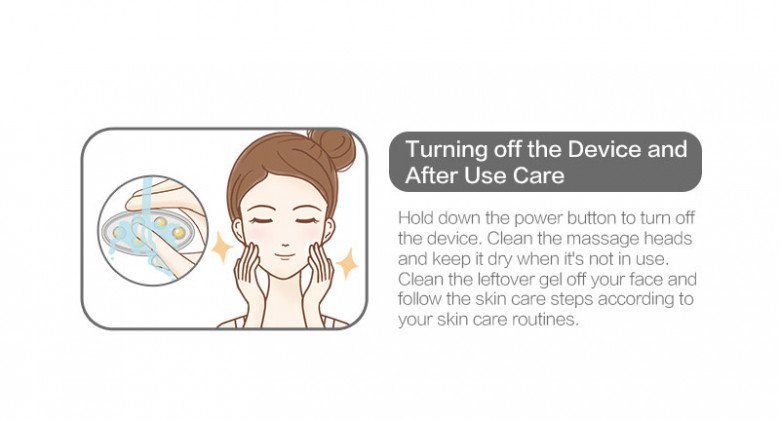 Turning off the Device and After Use Care

Hold down the power button to turn off the device. Clean the massage heads and keep it dry when it's not in use. Clean the leftover gel off your face and follow the skin care steps according to your skin care routines.