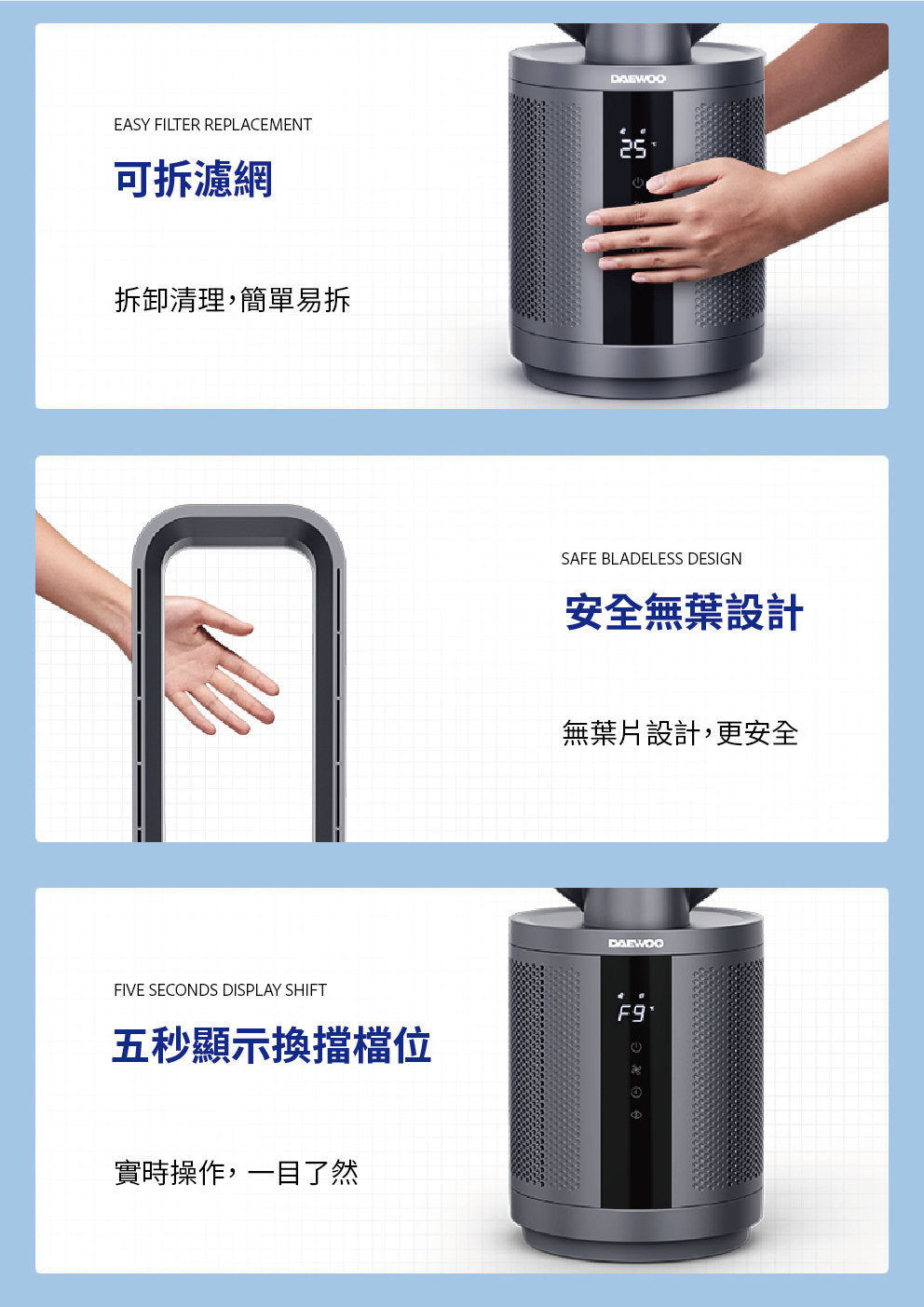 EASY FILTER REPLACEMENT

可拆濾網

拆卸清理，簡單易拆

DAEWOO

25

SAFE BLADELESS DESIGN

安全無葉設計

無葉片設計，更安全

FIVE SECONDS DISPLAY SHIFT

五秒顯示換擋檔位

實時操作，一目了然

DAEWOO

F9