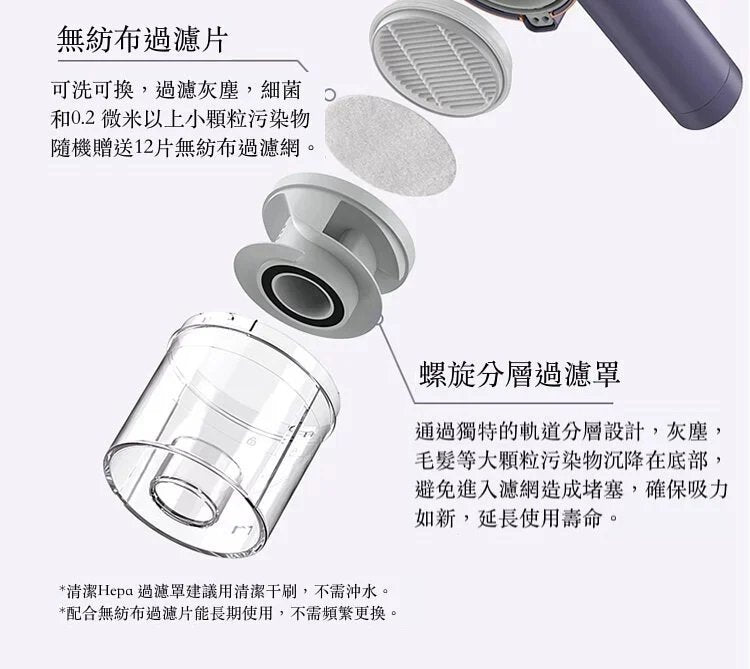 無紡布過濾片

可洗可換，過濾灰塵，細菌和0.2 微米以上小顆粒污染物隨機贈送12片無紡布過濾網。

螺旋分層過濾罩

通過獨特的軌道分層設計，灰塵，毛髮等大顆粒污染物沉降在底部，避免進入濾網造成堵塞，確保吸力如新，延長使用壽命。

*清潔Hepa 過濾罩建議用清潔干刷，不需沖水。
*配合無紡布過濾片能長期使用，不需頻繁更換。