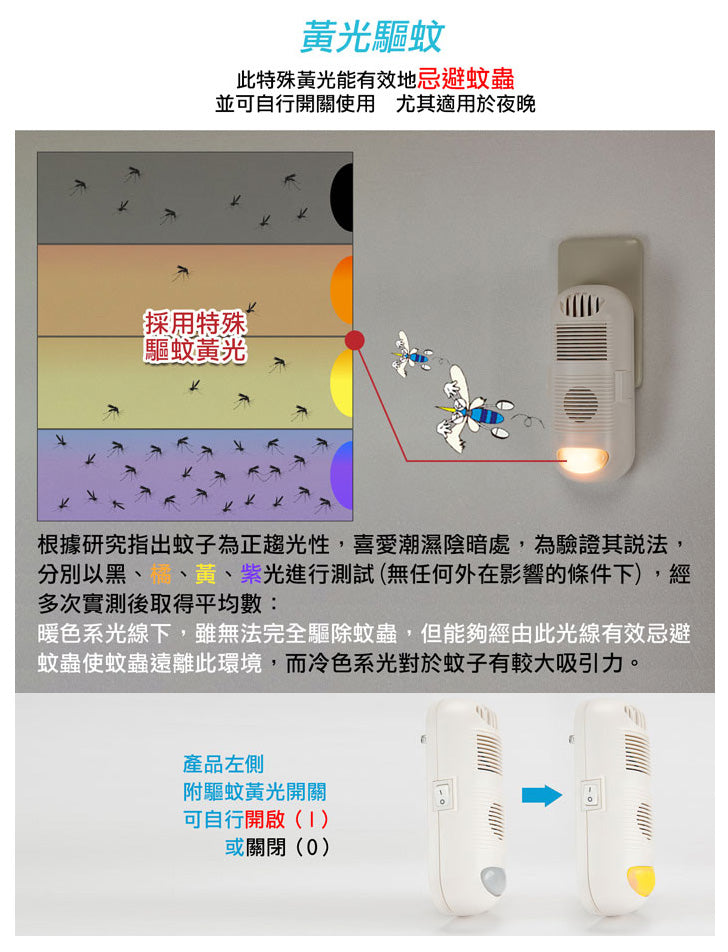 黃光驅蚊

此特殊黃光能有效地忌避蚊蟲
並可自行開關使用　尤其適用於夜晚

採用特殊
驅蚊黃光

根據研究指出蚊子為正趨光性，喜愛潮濕陰暗處，為驗證其說法，分別以黑、橘、黃、紫光進行測試（無任何外在影響的條件下），經多次實測後取得平均數：
暖色系光線下，雖無法完全驅除蚊蟲，但能夠經由此光線有效忌避蚊蟲使蚊蟲遠離此環境，而冷色系光對於蚊子有較大吸引力。

產品左側
附驅蚊黃光開關
可自行開啟（I）
或關閉（0）