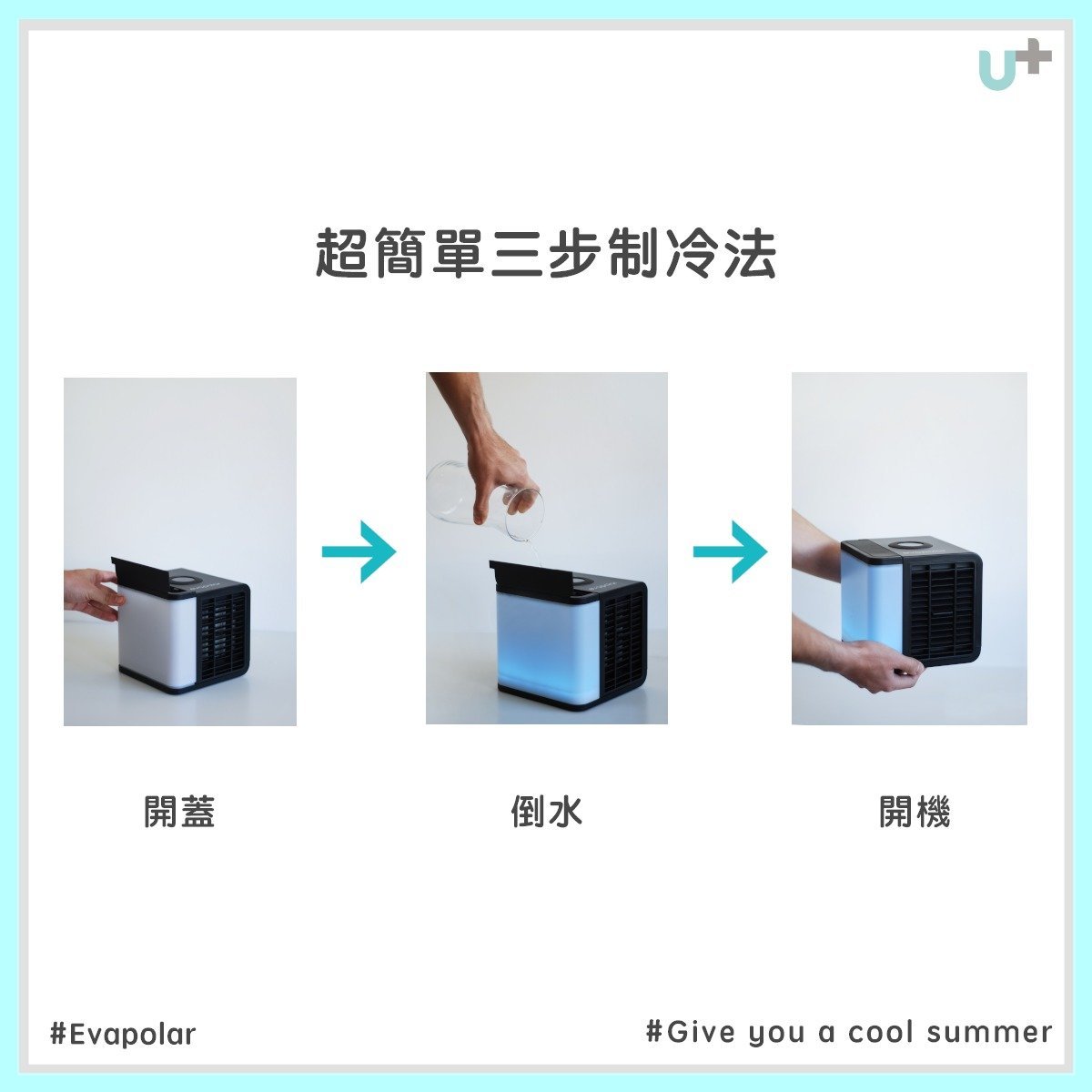 U+

超簡單三步制冷法

開蓋

倒水

開機

#Evapolar

#Give you a cool summer