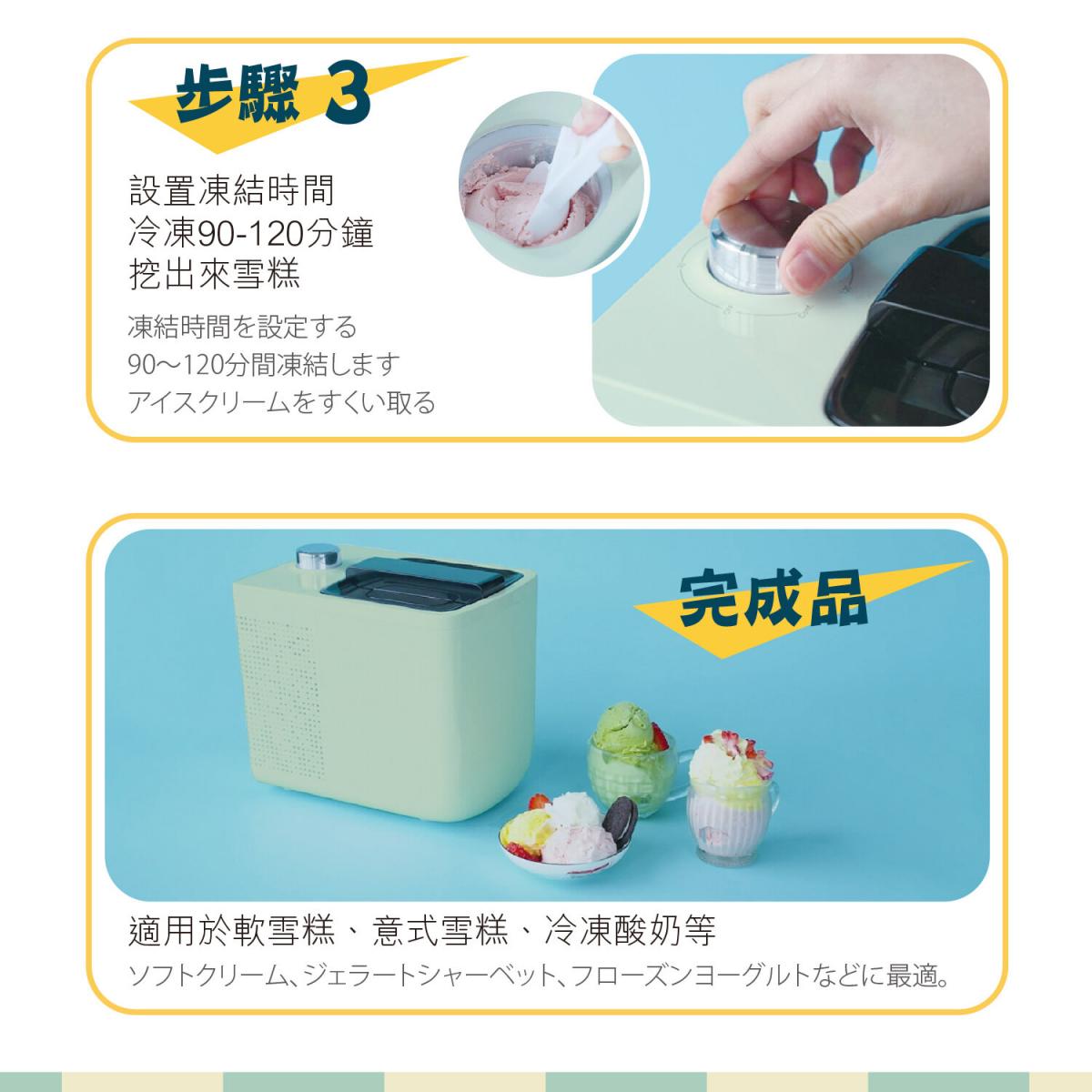 步驟 3

設置凍結時間
冷凍90-120分鐘
挖出來雪糕

凍結時間を設定する
90～120分間凍結します
アイスクリームをすくい取る

完成品

適用於軟雪糕、意式雪糕、冷凍酸奶等
ソフトクリーム、ジェラートシャーベット、フローズンヨーグルトなどに最適。