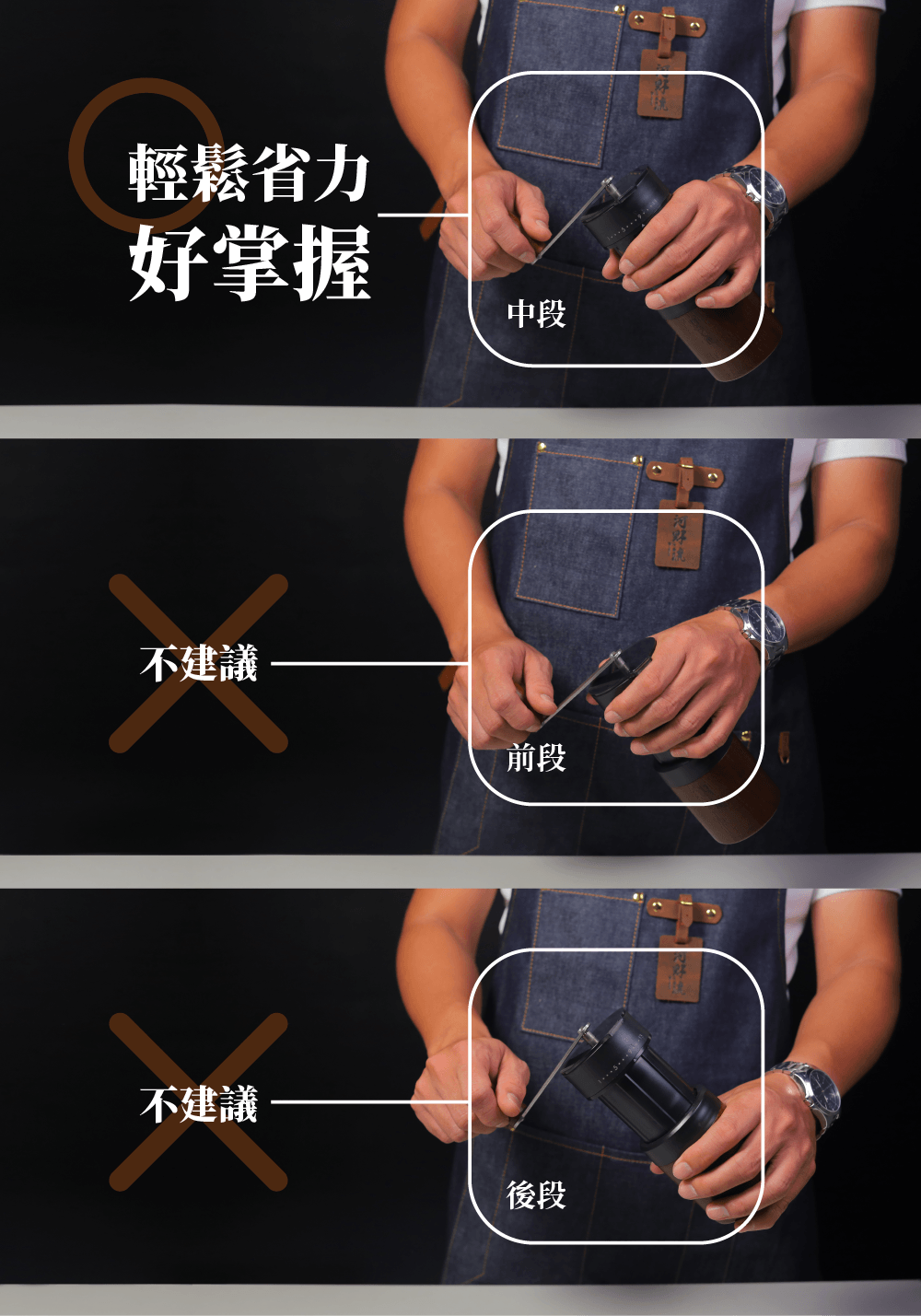 輕鬆省力
好掌握

中段

不建議

前段

不建議

後段