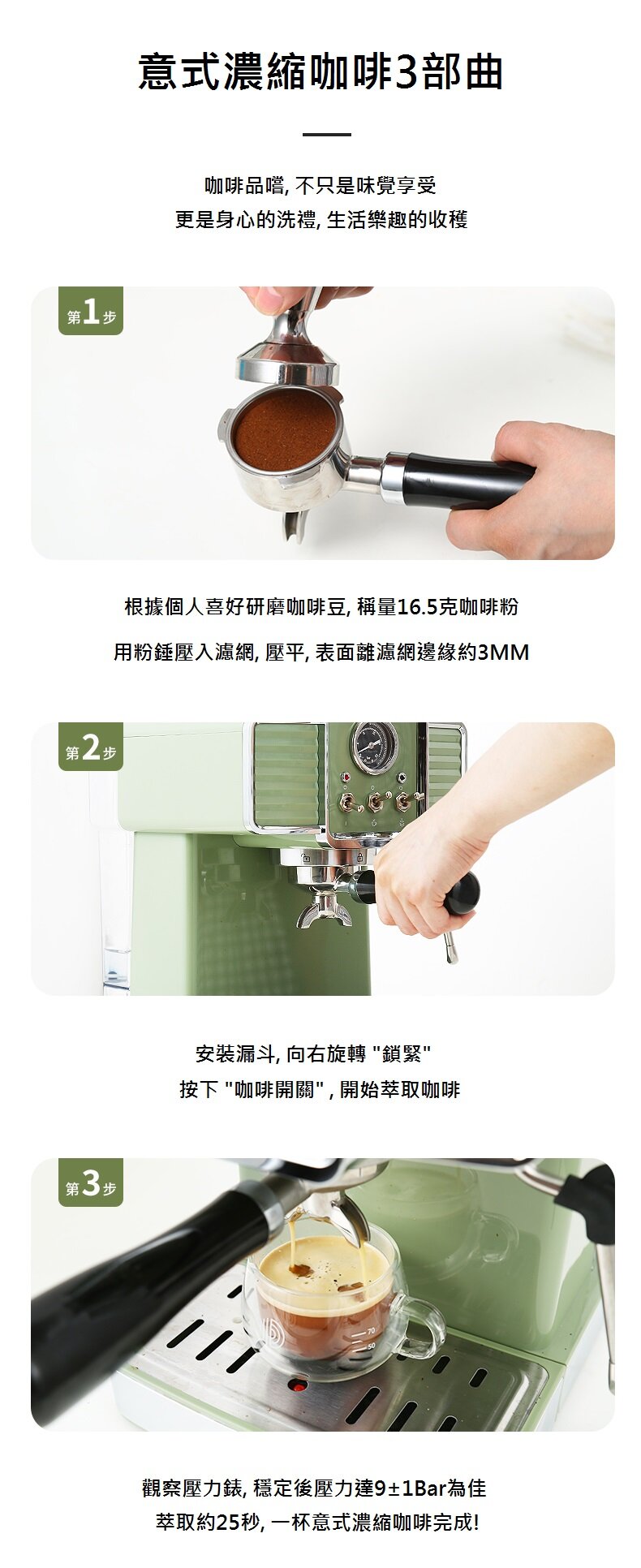 意式濃縮咖啡3部曲

咖啡品嚐, 不只是味覺享受
更是身心的洗禮, 生活樂趣的收穫

第1步

根據個人喜好研磨咖啡豆, 稱量16.5克咖啡粉
用粉錘壓入濾網, 壓平, 表面離濾網邊緣約3MM

第2步

安裝漏斗, 向右旋轉 "鎖緊"
按下 "咖啡開關" , 開始萃取咖啡

第3步

70
50

觀察壓力錶, 穩定後壓力達9±1Bar為佳
萃取約25秒, 一杯意式濃縮咖啡完成!