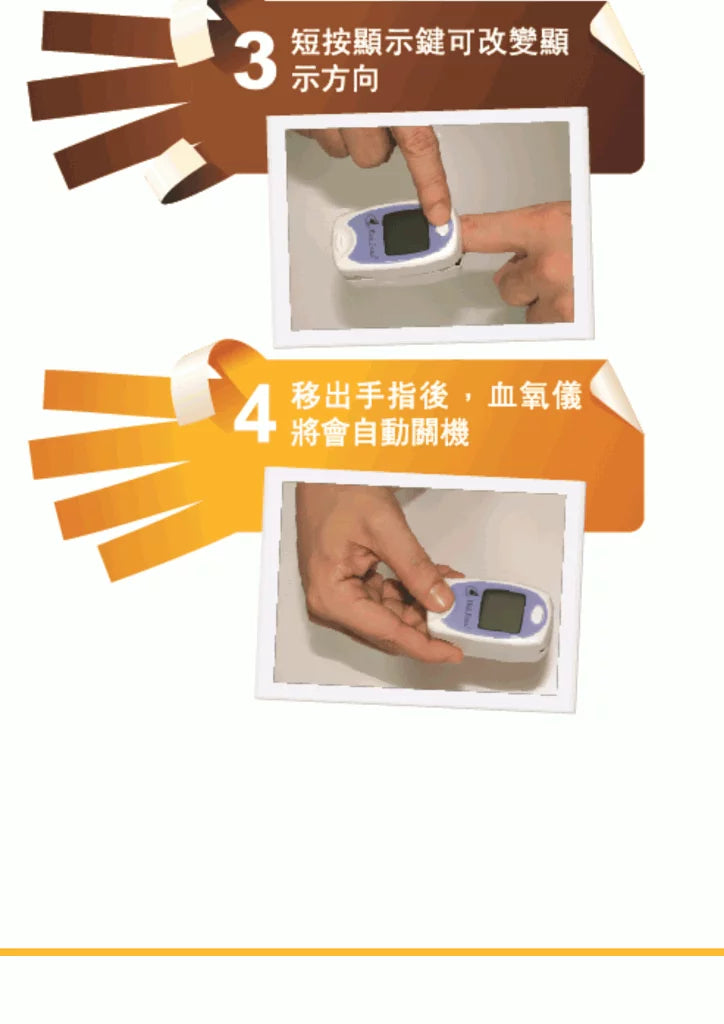 3 短按顯示鍵可改變顯示方向

4 移出手指後，血氧儀將會自動關機