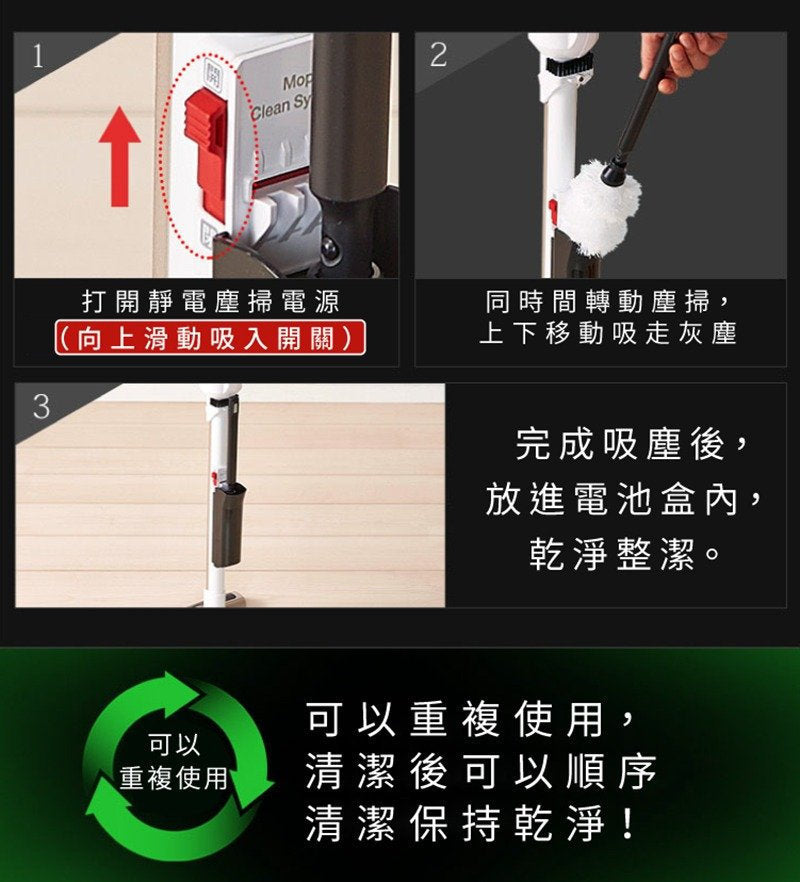 1

開

Mop
Clean Sy

打開靜電塵掃電源
(向上滑動吸入開關)

2

同時間轉動塵掃,
上下移動吸走灰塵

3

完成吸塵後,
放進電池盒內,
乾淨整潔。

可以
重複使用

可以重複使用,
清潔後可以順序
清潔保持乾淨!