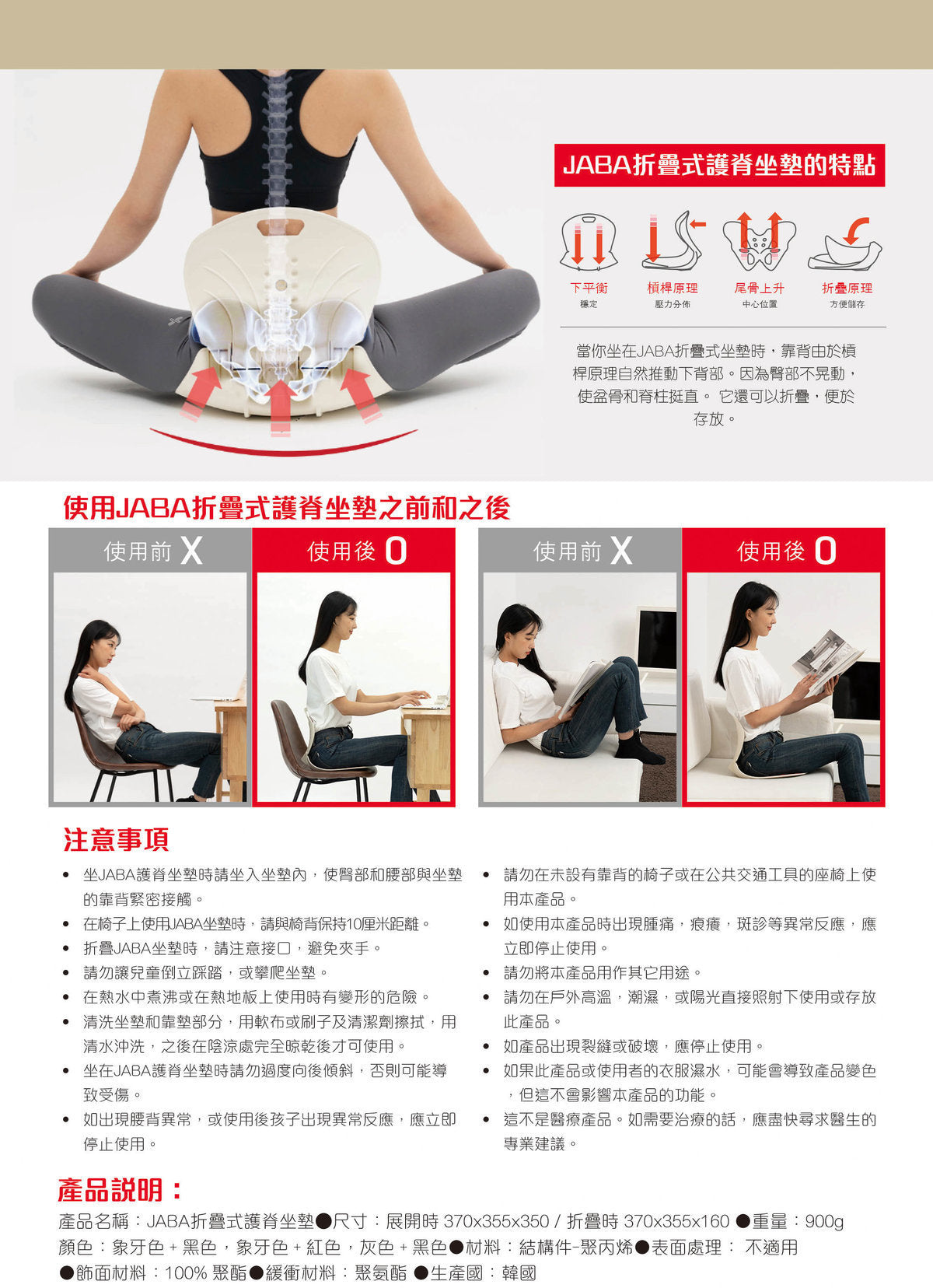 JABA折疊式護脊坐墊的特點

下平衡
穩定

槓桿原理
壓力分佈

尾骨上升
中心位置

折疊原理
方便儲存

當你坐在JABA折疊式坐墊時，靠背由於槓桿原理自然推動下背部。因為臀部不晃動，使盆骨和脊柱挺直。 它還可以折疊，便於存放。

使用JABA折疊式護脊坐墊之前和之後

使用前 X

使用後 O

使用前 X

使用後 O

注意事項

• 坐JABA護脊坐墊時請坐入坐墊內，使臀部和腰部與坐墊的靠背緊密接觸。
• 在椅子上使用JABA坐墊時，請與椅背保持10厘米距離。
• 折疊JABA坐墊時，請注意接口，避免夾手。
• 請勿讓兒童倒立踩踏，或攀爬坐墊。
• 在熱水中煮沸或在熱地板上使用時有變形的危險。
• 清洗坐墊和靠墊部分，用軟布或刷子及清潔劑擦拭，用清水沖洗，之後在陰涼處完全晾乾後才可使用。
• 坐在JABA護脊坐墊時請勿過度向後傾斜，否則可能導致受傷。
• 如出現腰背異常，或使用後孩子出現異常反應，應立即停止使用。

• 請勿在未設有靠背的椅子或在公共交通工具的座椅上使用本產品。
• 如使用本產品時出現腫痛，痕癢，斑診等異常反應，應立即停止使用。
• 請勿將本產品用作其它用途。
• 請勿在戶外高溫，潮濕，或陽光直接照射下使用或存放此產品。
• 如產品出現裂縫或破壞，應停止使用。
• 如果此產品或使用者的衣服濕水，可能會導致產品變色，但這不會影響本產品的功能。
• 這不是醫療產品。如需要治療的話，應盡快尋求醫生的專業建議。

產品說明：

產品名稱：JABA折疊式護脊坐墊●尺寸：展開時 370x355x350 / 折疊時 370x355x160 ●重量：900g
顏色：象牙色 + 黑色，象牙色 + 紅色，灰色 + 黑色●材料：結構件-聚丙烯●表面處理： 不適用
●飾面材料：100% 聚酯●緩衝材料：聚氨酯 ●生產國：韓國