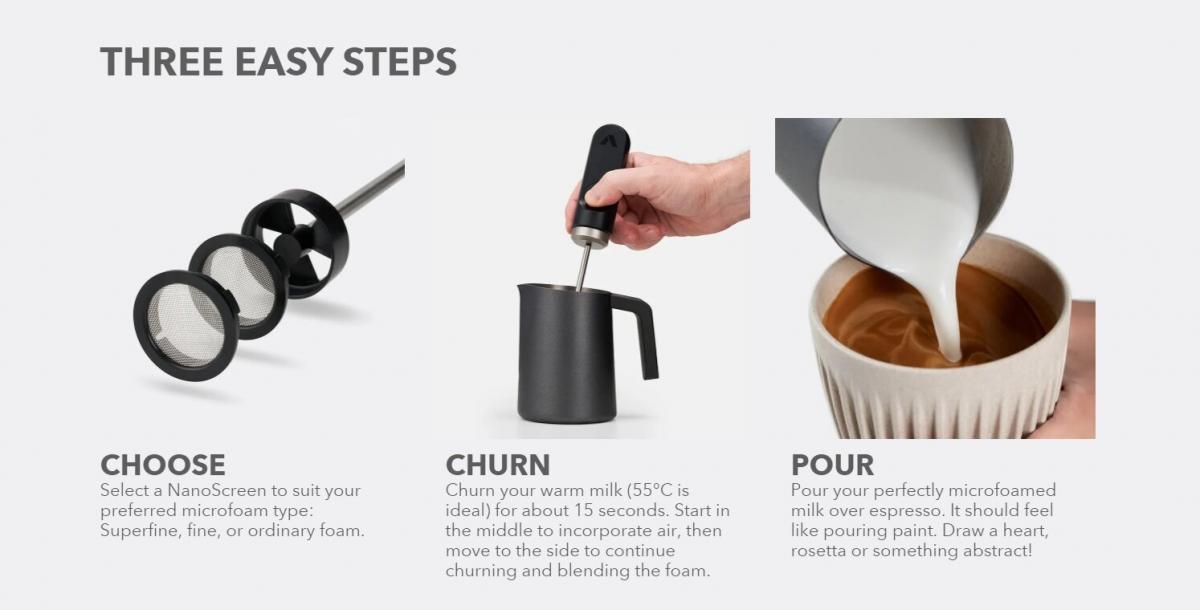 THREE EASY STEPS

CHOOSE
Select a NanoScreen to suit your preferred microfoam type: Superfine, fine, or ordinary foam.

CHURN
Churn your warm milk (55°C is ideal) for about 15 seconds. Start in the middle to incorporate air, then move to the side to continue churning and blending the foam.

POUR
Pour your perfectly microfoamed milk over espresso. It should feel like pouring paint. Draw a heart, rosetta or something abstract!