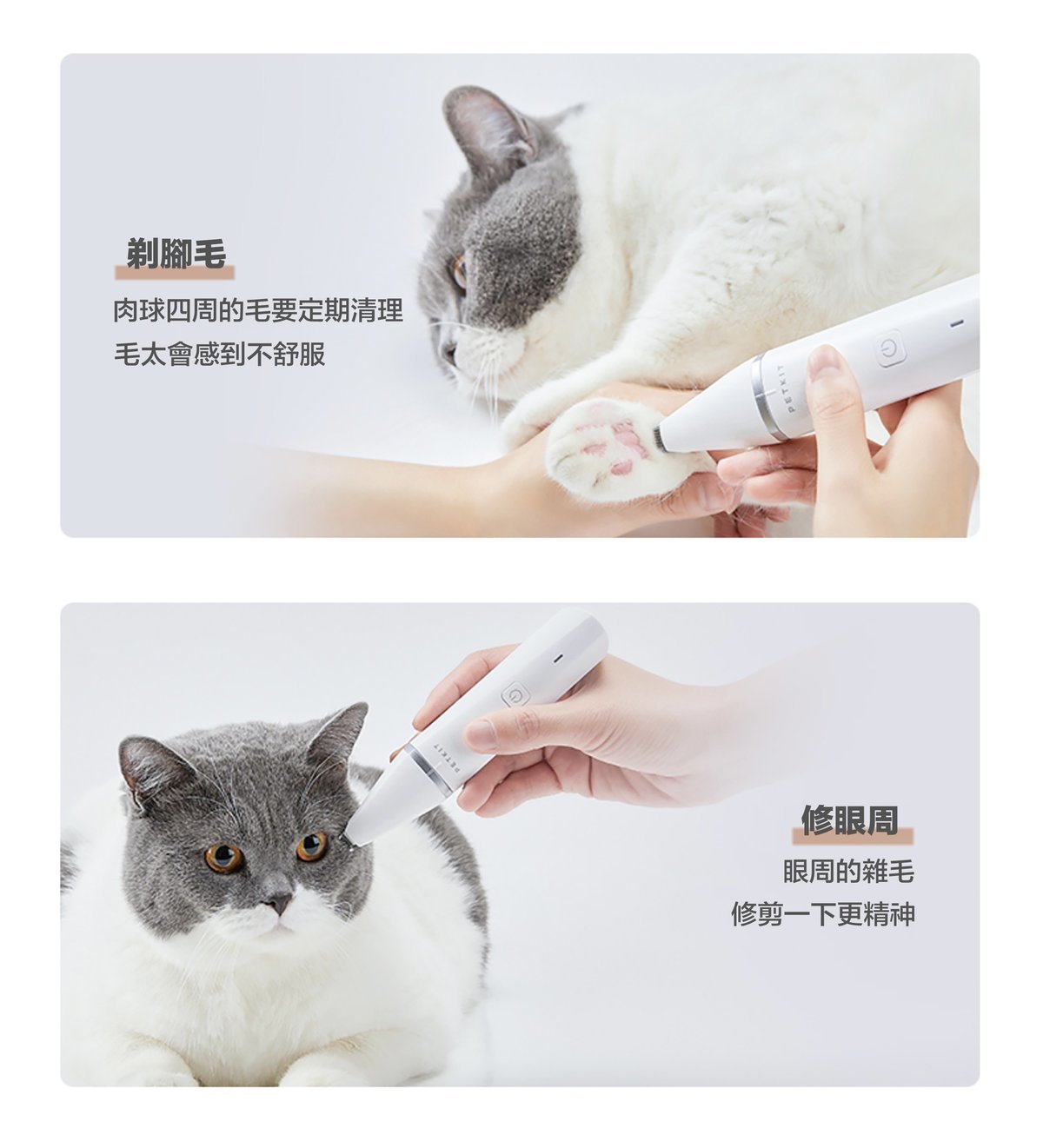 剃腳毛

肉球四周的毛要定期清理
毛太會感到不舒服

PETKIT

PETKIT

修眼周

眼周的雜毛
修剪一下更精神