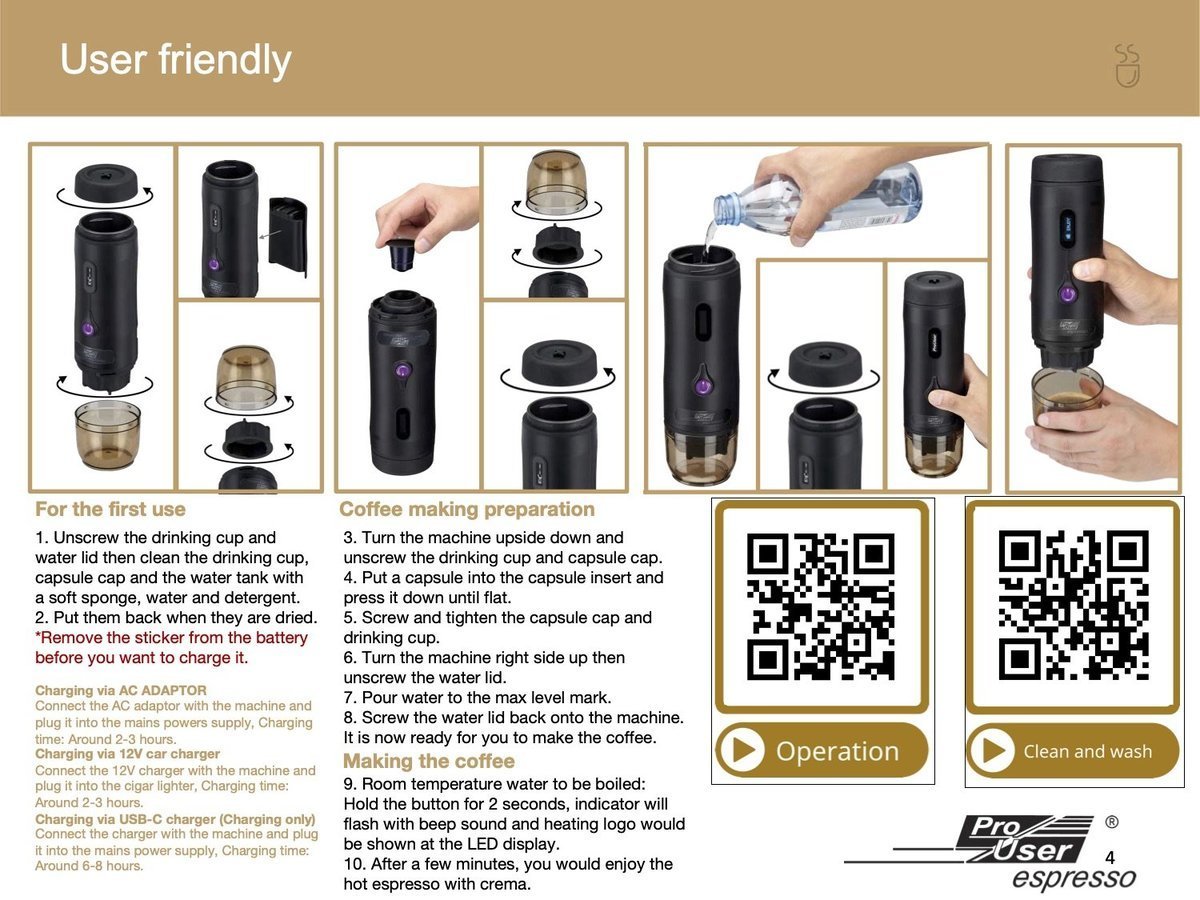 User friendly

For the first use

1. Unscrew the drinking cup and water lid then clean the drinking cup, capsule cap and the water tank with a soft sponge, water and detergent.
2. Put them back when they are dried.
*Remove the sticker from the battery before you want to charge it.

Charging via AC ADAPTOR
Connect the AC adaptor with the machine and plug it into the mains powers supply, Charging time: Around 2-3 hours.
Charging via 12V car charger
Connect the 12V charger with the machine and plug it into the cigar lighter, Charging time: Around 2-3 hours.
Charging via USB-C charger (Charging only)
Connect the charger with the machine and plug it into the mains power supply, Charging time: Around 6-8 hours.

Coffee making preparation

3. Turn the machine upside down and unscrew the drinking cup and capsule cap.
4. Put a capsule into the capsule insert and press it down until flat.
5. Screw and tighten the capsule cap and drinking cup.
6. Turn the machine right side up then unscrew the water lid.
7. Pour water to the max level mark.
8. Screw the water lid back onto the machine. It is now ready for you to make the coffee.

Making the coffee

9. Room temperature water to be boiled: Hold the button for 2 seconds, indicator will flash with beep sound and heating logo would be shown at the LED display.
10. After a few minutes, you would enjoy the hot espresso with crema.

Operation

Clean and wash

Pro User ® espresso

4