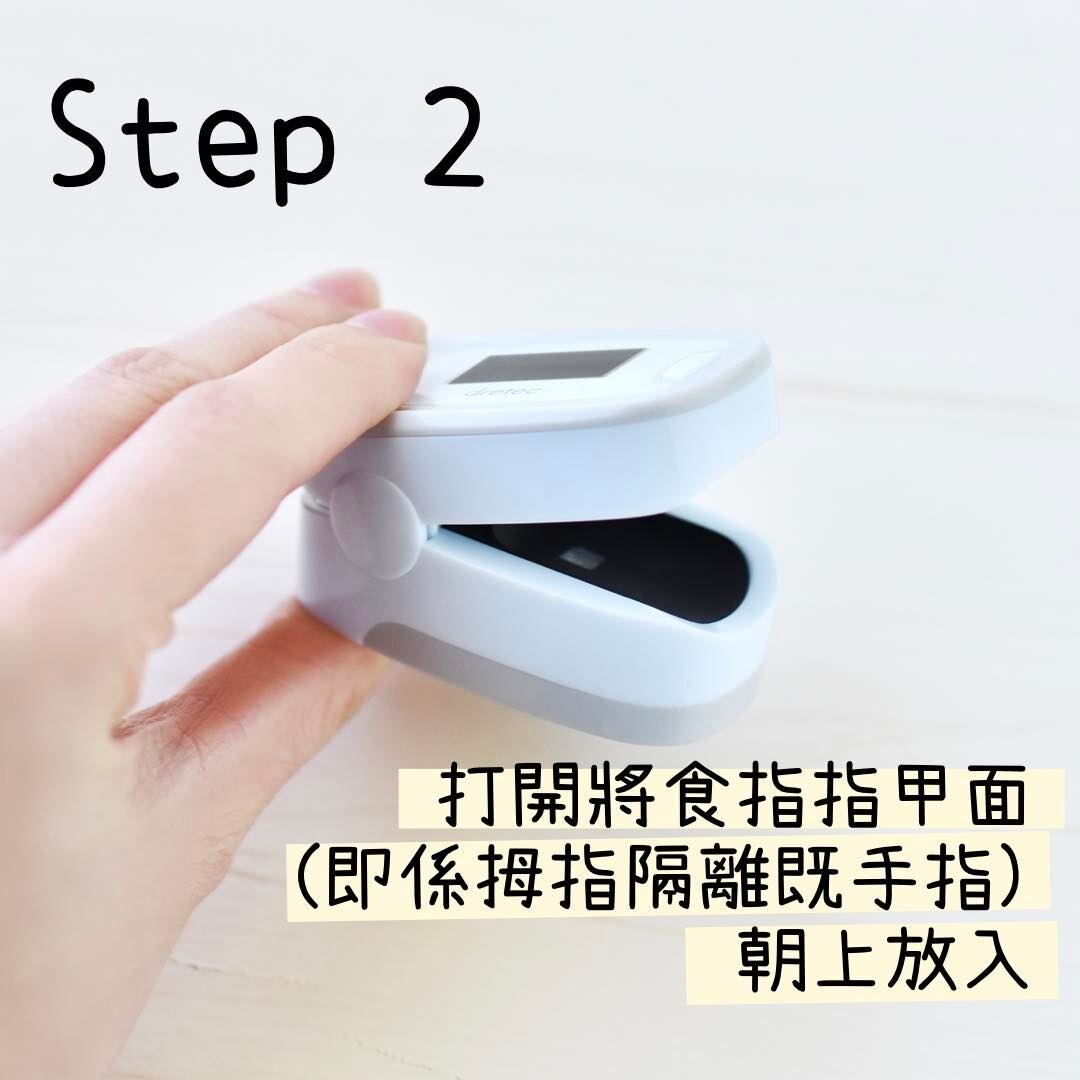 Step 2

dretec

打開將食指指甲面
(即係拇指隔離既手指)
朝上放入