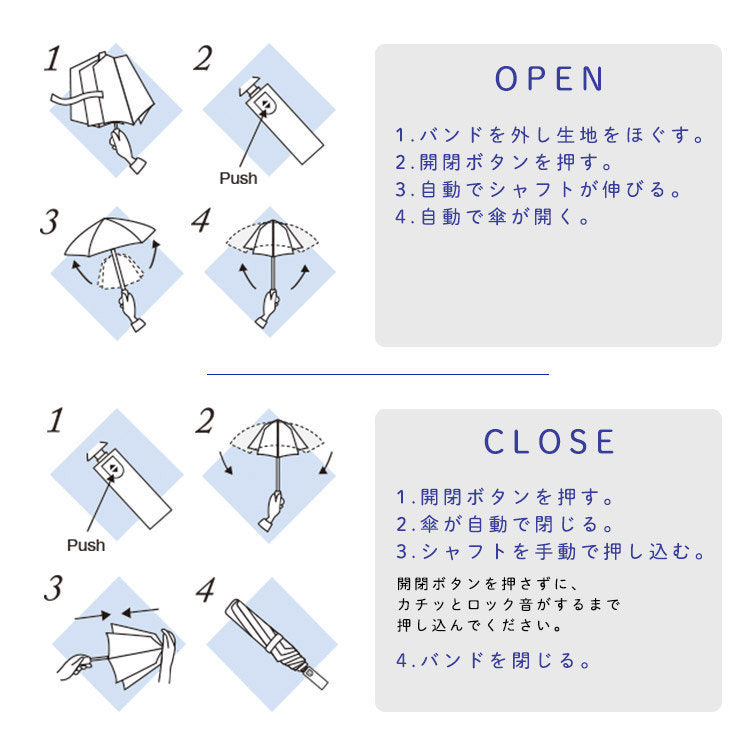 1

2

Push

3

4

OPEN

1.バンドを外し生地をほぐす。
2.開閉ボタンを押す。
3.自動でシャフトが伸びる。
4.自動で傘が開く。

1

Push

2

3

4

CLOSE

1.開閉ボタンを押す。
2.傘が自動で閉じる。
3.シャフトを手動で押し込む。

開閉ボタンを押さずに、
カチッとロック音がするまで
押し込んでください。

4.バンドを閉じる。