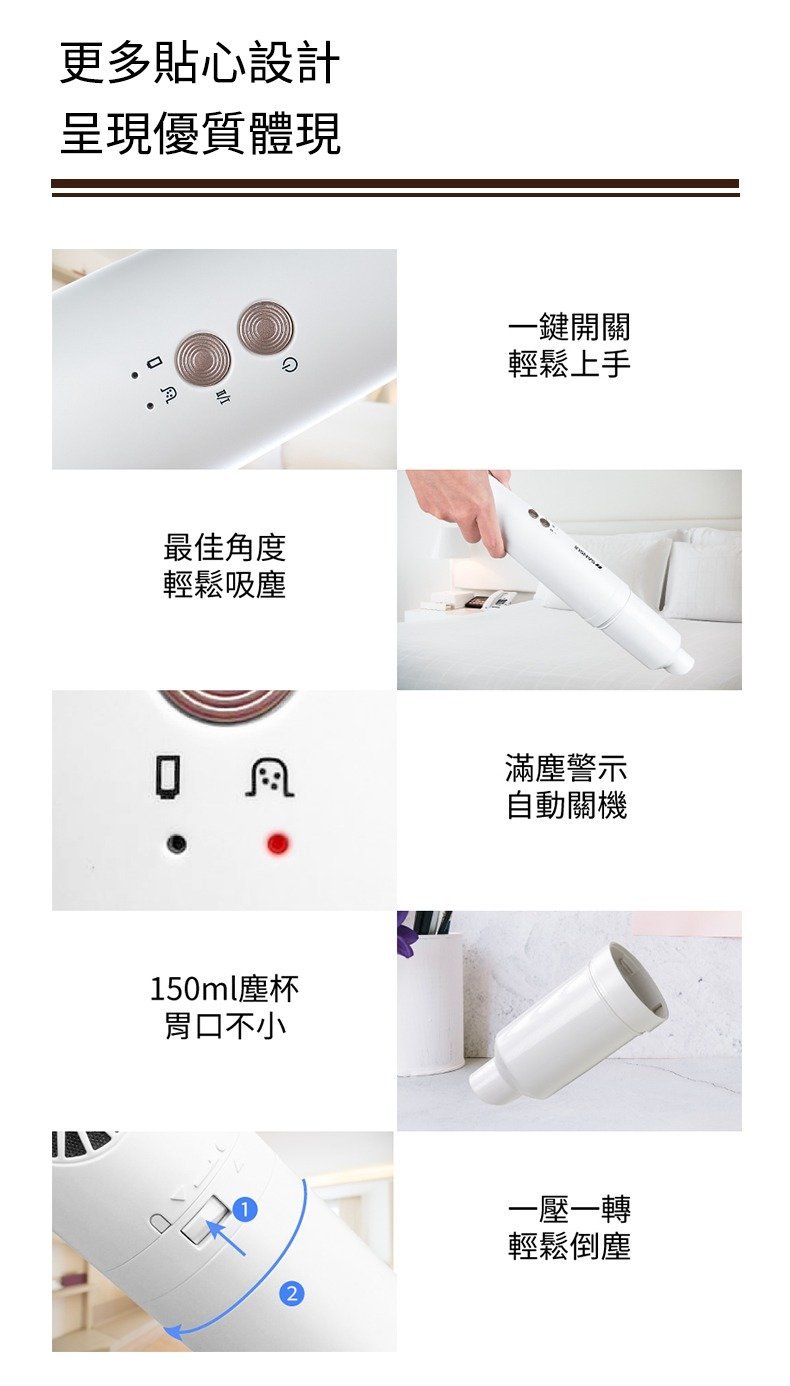 更多貼心設計
呈現優質體現

一鍵開關
輕鬆上手

最佳角度
輕鬆吸塵

滿塵警示
自動關機

150ml塵杯
胃口不小

1

2

一壓一轉
輕鬆倒塵