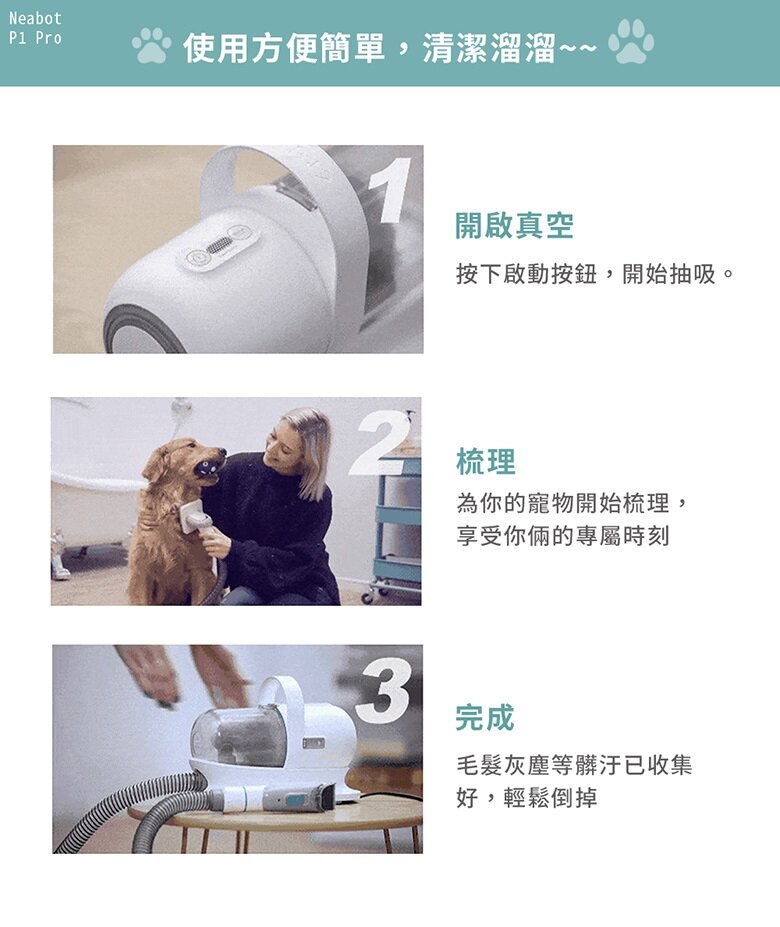 Neabot
P1 Pro

使用方便簡單，清潔溜溜~~

1

開啟真空

按下啟動按鈕，開始抽吸。

2

梳理

為你的寵物開始梳理，享受你倆的專屬時刻

3

完成

毛髮灰塵等髒汙已收集好，輕鬆倒掉