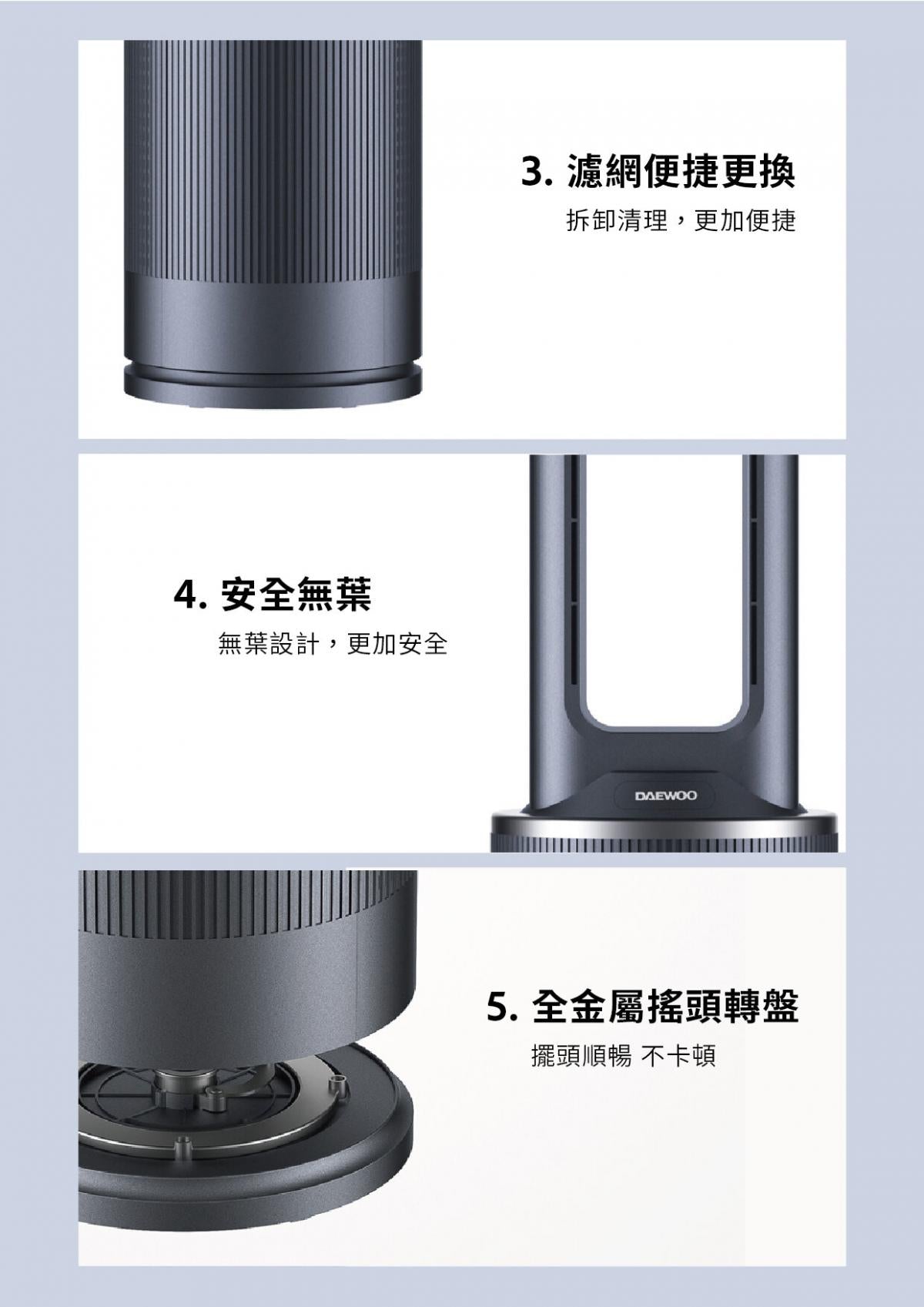 3. 濾網便捷更換

拆卸清理，更加便捷

4. 安全無葉

無葉設計，更加安全

DAEWOO

5. 全金屬搖頭轉盤

擺頭順暢 不卡頓