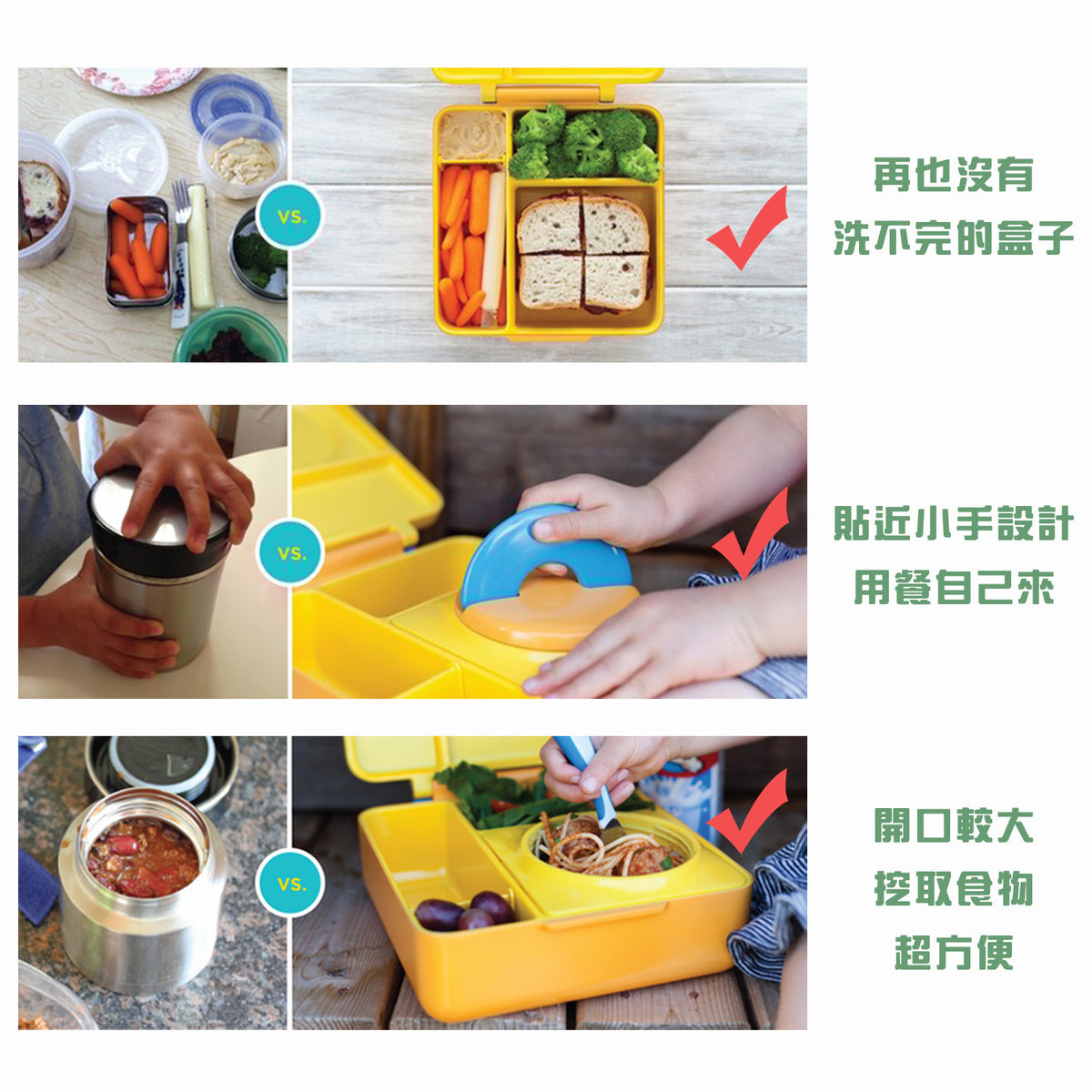 VS.

再也沒有
洗不完的盒子

VS.

貼近小手設計
用餐自己來

VS.

開口較大
挖取食物
超方便