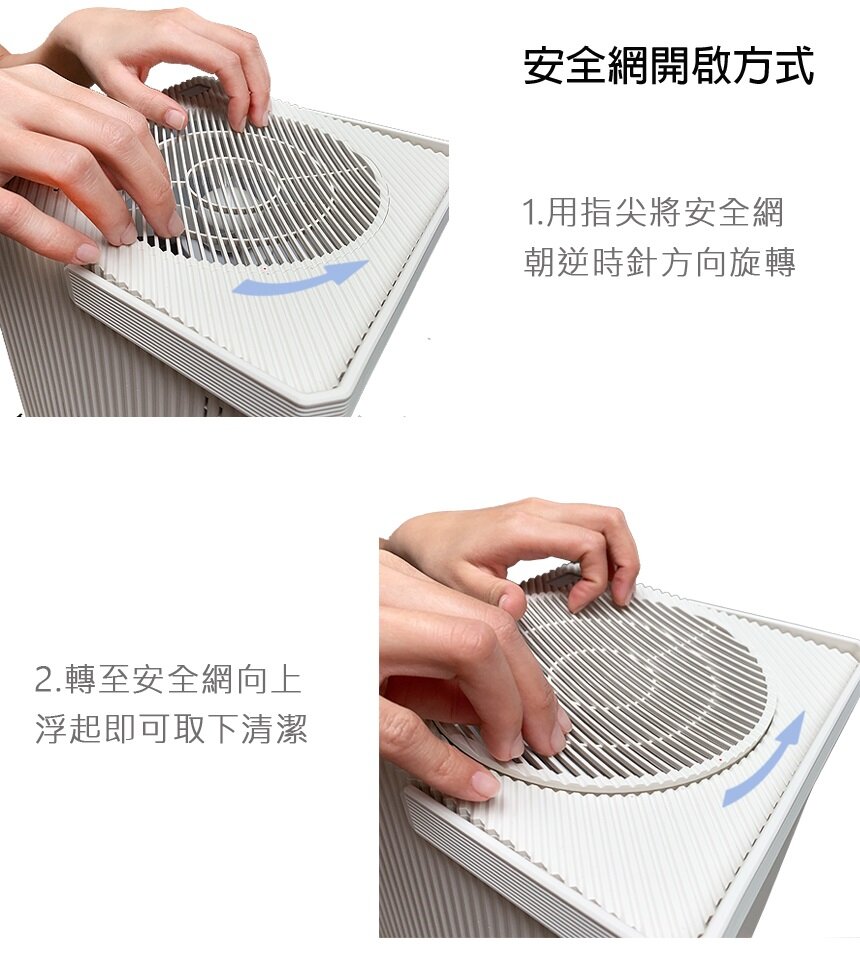 安全網開啟方式

1.用指尖將安全網朝逆時針方向旋轉

2.轉至安全網向上浮起即可取下清潔