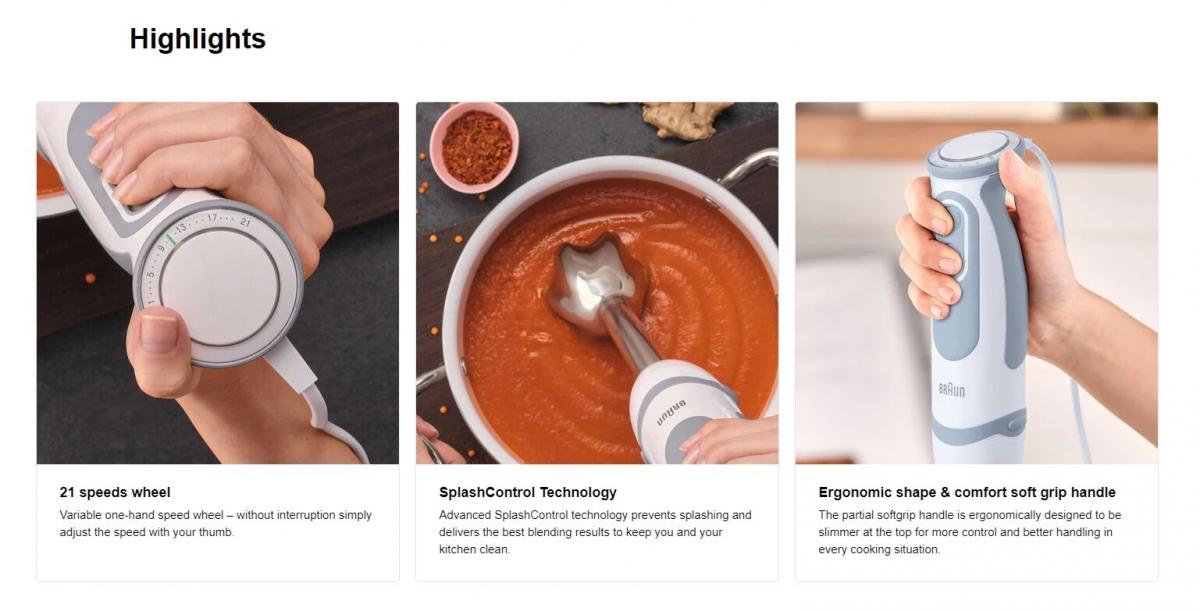 Highlights

1 · · · 5 · · · 9 · · · 13 · · · 17 · · · 21

21 speeds wheel

Variable one-hand speed wheel – without interruption simply adjust the speed with your thumb.

BRAUN

SplashControl Technology

Advanced SplashControl technology prevents splashing and delivers the best blending results to keep you and your kitchen clean.

BRAUN

Ergonomic shape & comfort soft grip handle

The partial softgrip handle is ergonomically designed to be slimmer at the top for more control and better handling in every cooking situation.