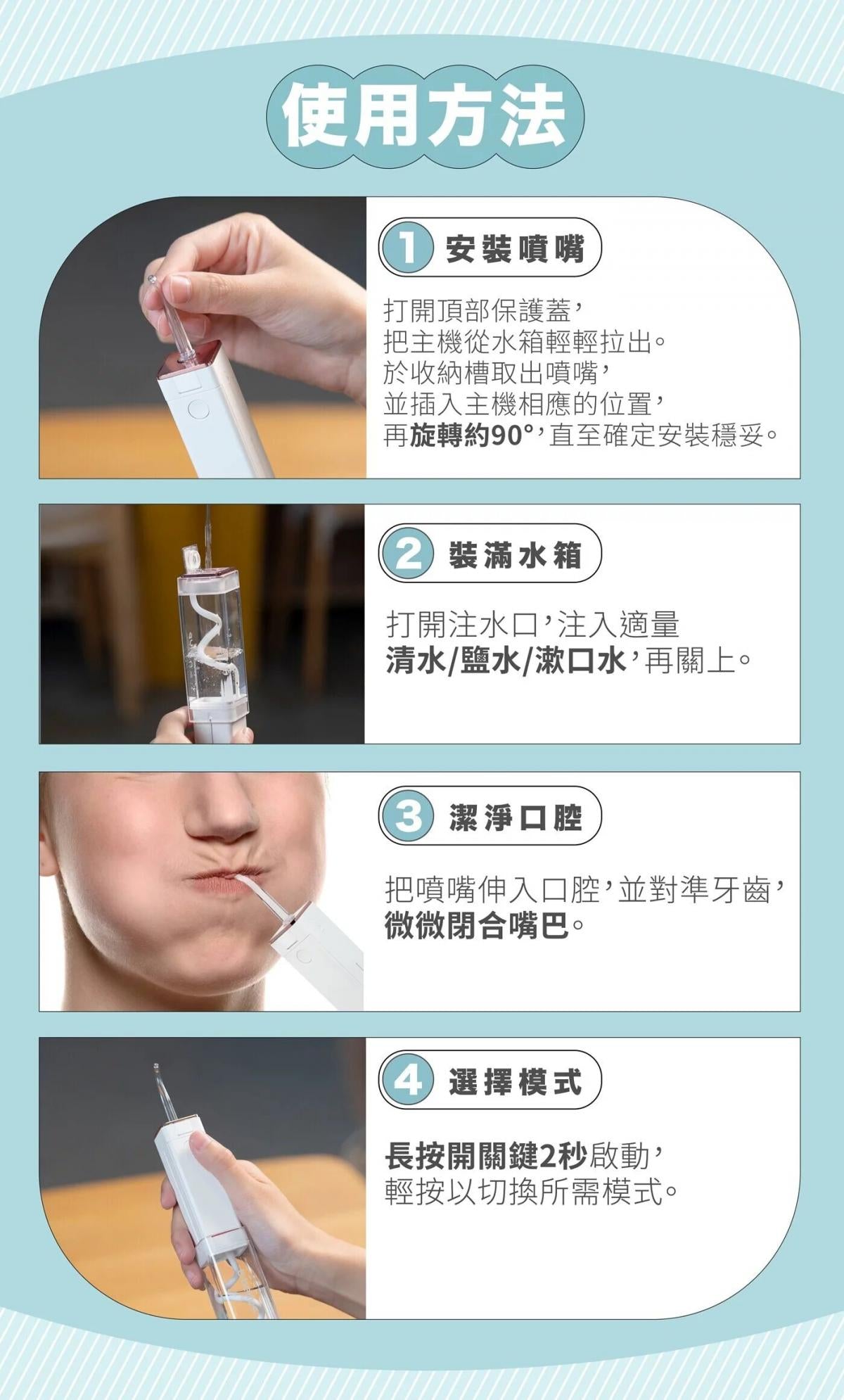 使用方法

1 安裝噴嘴

打開頂部保護蓋，
把主機從水箱輕輕拉出。
於收納槽取出噴嘴，
並插入主機相應的位置，
再旋轉約90°，直至確定安裝穩妥。

2 裝滿水箱

打開注水口，注入適量
清水/鹽水/漱口水，再關上。

3 潔淨口腔

把噴嘴伸入口腔，並對準牙齒，
微微閉合嘴巴。

4 選擇模式

長按開關鍵2秒啟動，
輕按以切換所需模式。