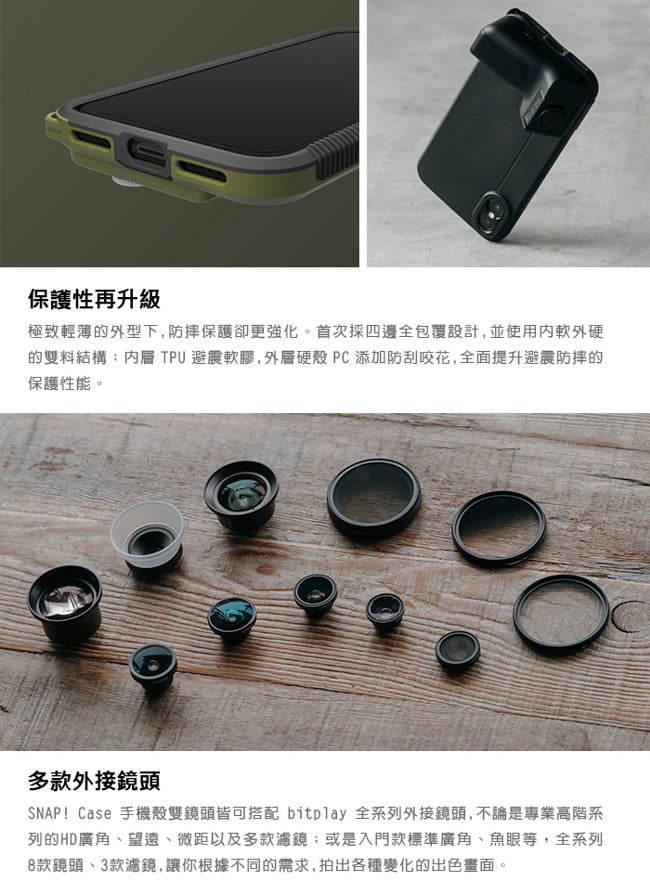 保護性再升級

極致輕薄的外型下，防摔保護卻更強化。首次採四邊全包覆設計，並使用內軟外硬的雙料結構；內層 TPU 避震軟膠，外層硬殼 PC 添加防刮咬花，全面提升避震防摔的保護性能。

多款外接鏡頭

SNAP! Case 手機殼雙鏡頭皆可搭配 bitplay 全系列外接鏡頭，不論是專業高階系列的HD廣角、望遠、微距以及多款濾鏡；或是入門款標準廣角、魚眼等，全系列8款鏡頭、3款濾鏡，讓你根據不同的需求，拍出各種變化的出色畫面。