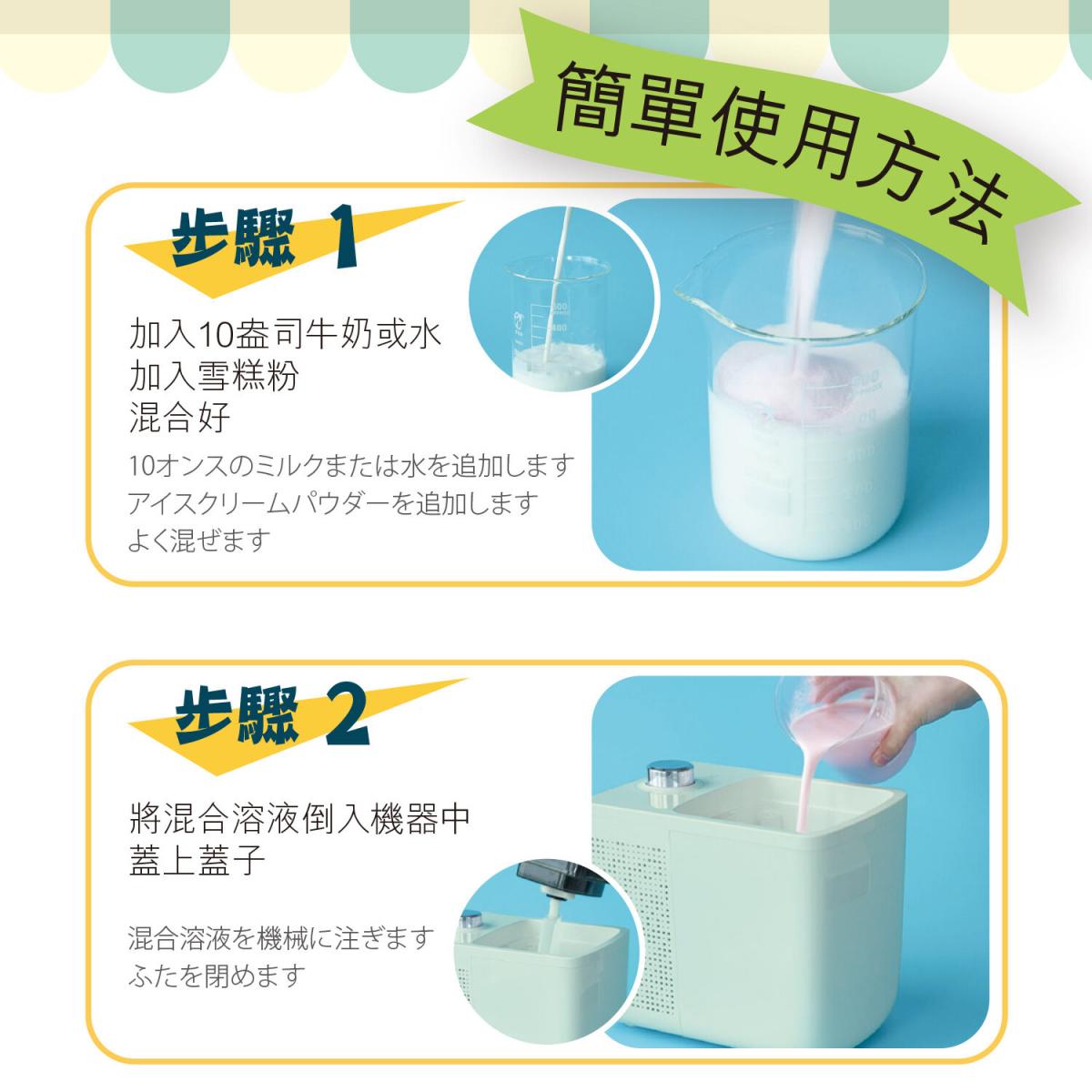 簡單使用方法

步驟 1

加入10盎司牛奶或水
加入雪糕粉
混合好

10オンスのミルクまたは水を追加します
アイスクリームパウダーを追加します
よく混ぜます

步驟 2

將混合溶液倒入機器中
蓋上蓋子

混合溶液を機械に注ぎます
ふたを閉めます