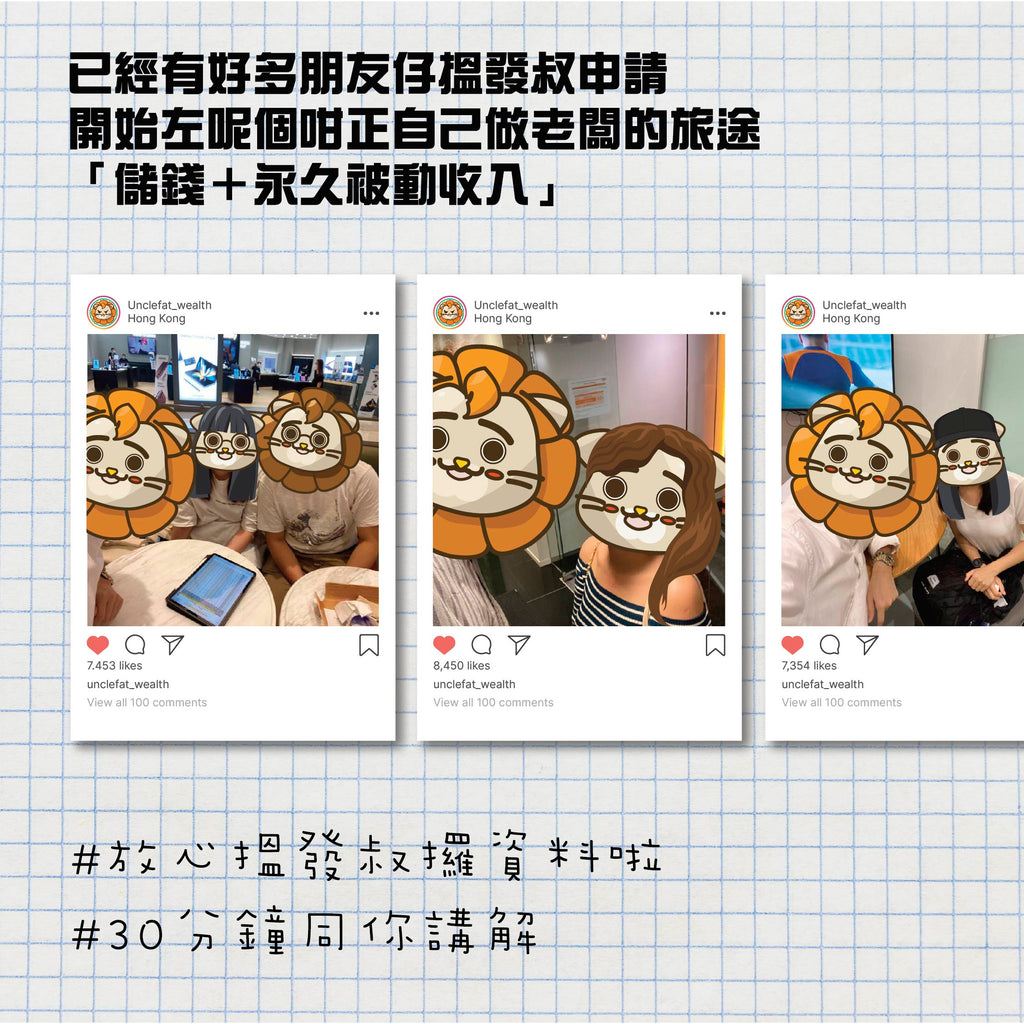 已經有好多朋友仔搵發叔申請
開始左呢個咁正自己做老闆的旅途
「儲錢＋永久被動收入」

Unclefat_wealth
Hong Kong
7.453 likes
unclefat_wealth
View all 100 comments

Unclefat_wealth
Hong Kong
8,450 likes
unclefat_wealth
View all 100 comments

Unclefat_wealth
Hong Kong
7,354 likes
unclefat_wealth
View all 100 comments

#放心搵發叔攞資料啦
#30分鐘同你講解