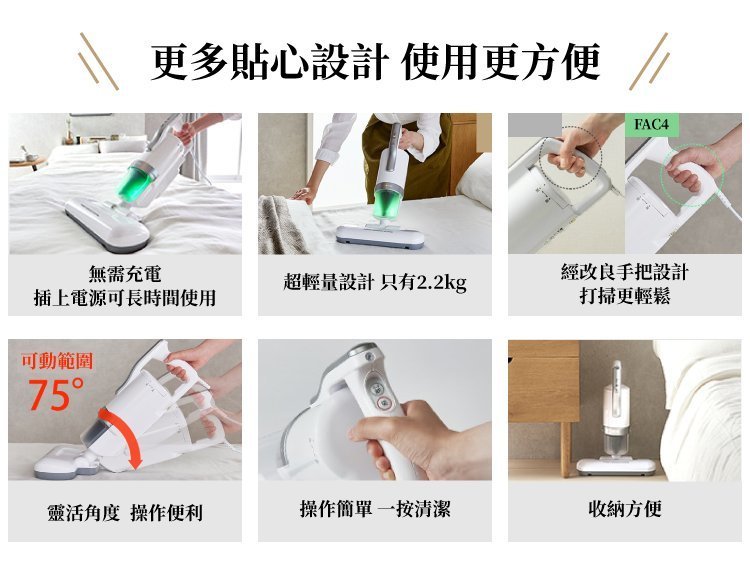 更多貼心設計 使用更方便

無需充電
插上電源可長時間使用

超輕量設計 只有2.2kg

FAC4

經改良手把設計
打掃更輕鬆

可動範圍
75°

靈活角度 操作便利

操作簡單 一按清潔

收納方便