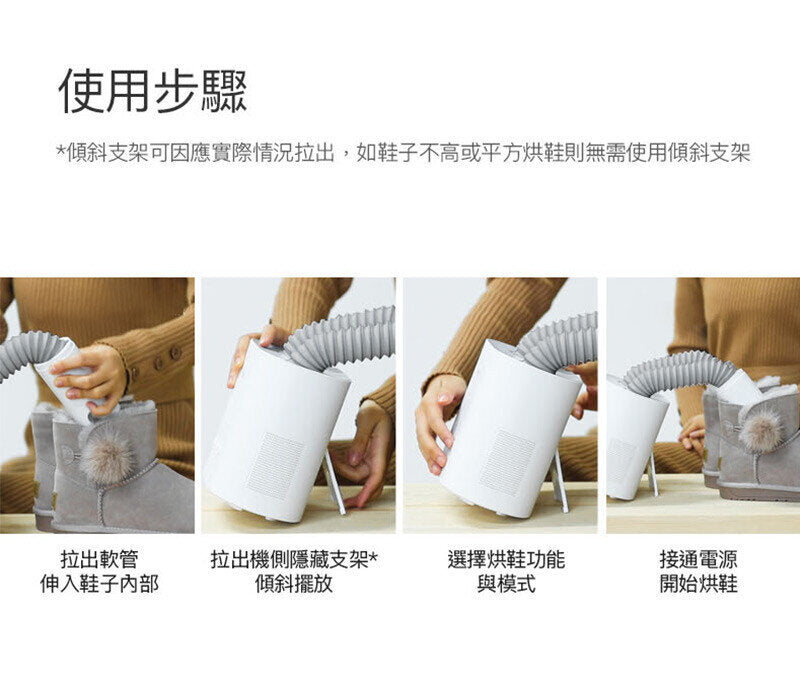 使用步驟

*傾斜支架可因應實際情況拉出，如鞋子不高或平方烘鞋則無需使用傾斜支架

拉出軟管
伸入鞋子內部

拉出機側隱藏支架*
傾斜擺放

選擇烘鞋功能
與模式

接通電源
開始烘鞋