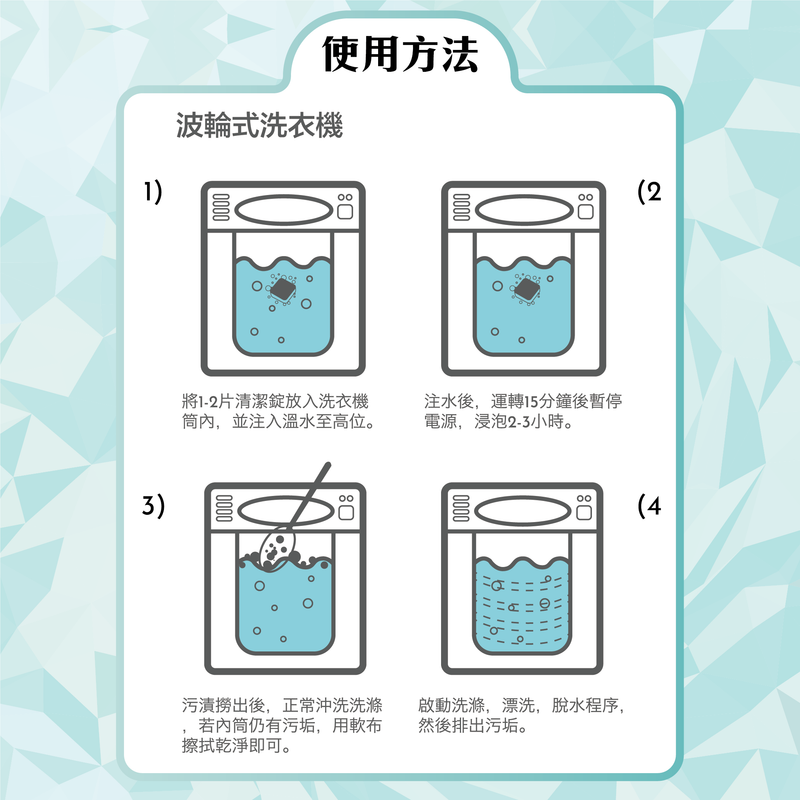 使用方法

波輪式洗衣機

1)

將1-2片清潔錠放入洗衣機筒內，並注入溫水至高位。

(2

注水後，運轉15分鐘後暫停電源，浸泡2-3小時。

3)

污漬撈出後，正常沖洗洗滌，若內筒仍有污垢，用軟布擦拭乾淨即可。

(4

啟動洗滌，漂洗，脫水程序，然後排出污垢。