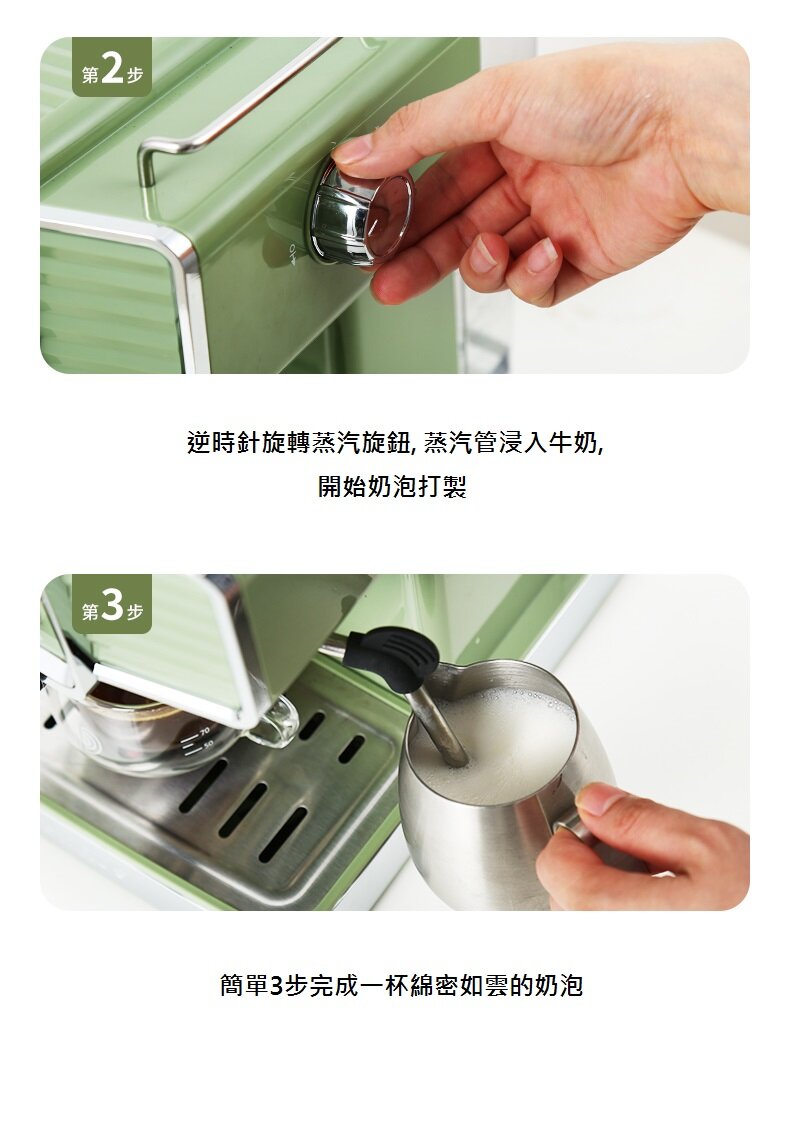 第2步

逆時針旋轉蒸汽旋鈕, 蒸汽管浸入牛奶,
開始奶泡打製

第3步

70
50

簡單3步完成一杯綿密如雲的奶泡