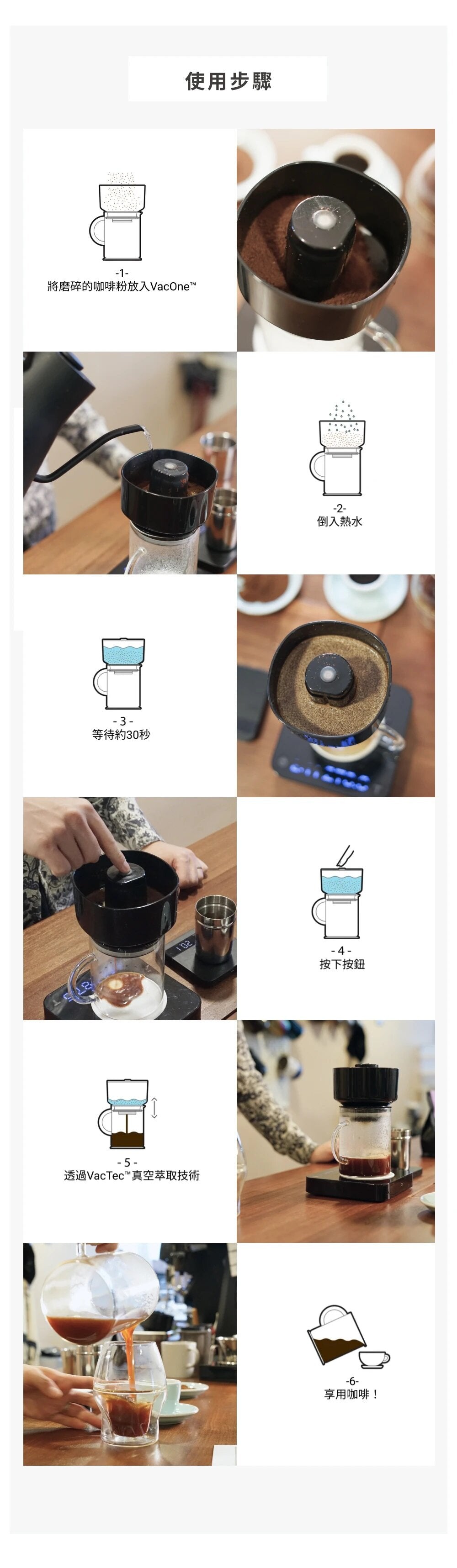 使用步驟

-1-
將磨碎的咖啡粉放入VacOne™

-2-
倒入熱水

- 3 -
等待約30秒

- 4 -
按下按鈕

- 5 -
透過VacTec™真空萃取技術

-6-
享用咖啡！